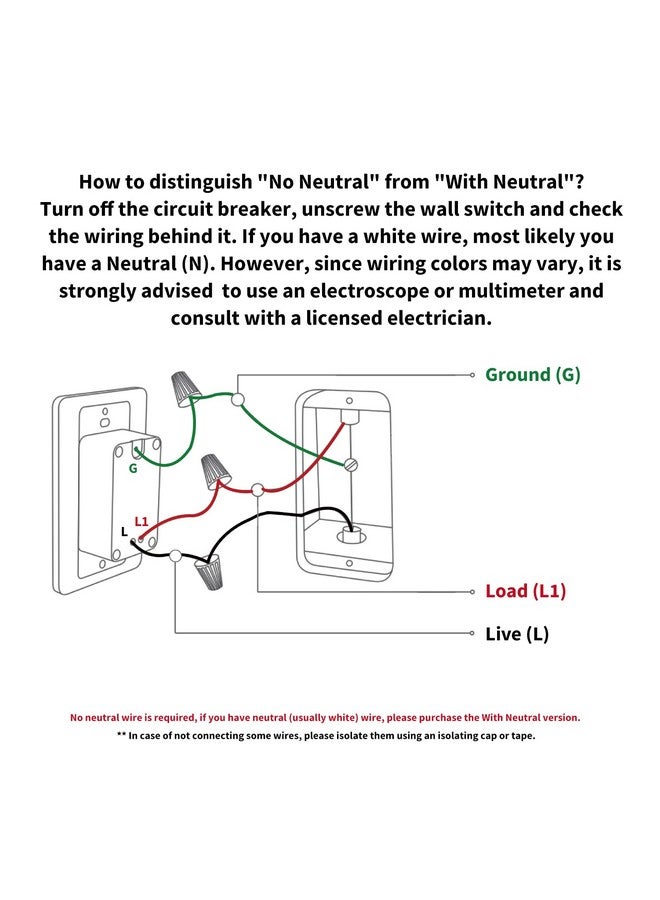 How to distinguish "No Neutral" from "With Neutral"? Turn off the circuit breaker, unscrew the wall switch and check the wiring behind it. If you have a white wire, most likely you have a Neutral (N). However, since wiring colors may vary, it is strongly advised to use an electroscope or multimeter and consult with a licensed electrician.

Ground (G)

G

L1

L

Load (L1)

Live (L)

No neutral wire is required, if you have neutral (usually white) wire, please purchase the With Neutral version.

** In case of not connecting some wires, please isolate them using an isolating cap or tape.