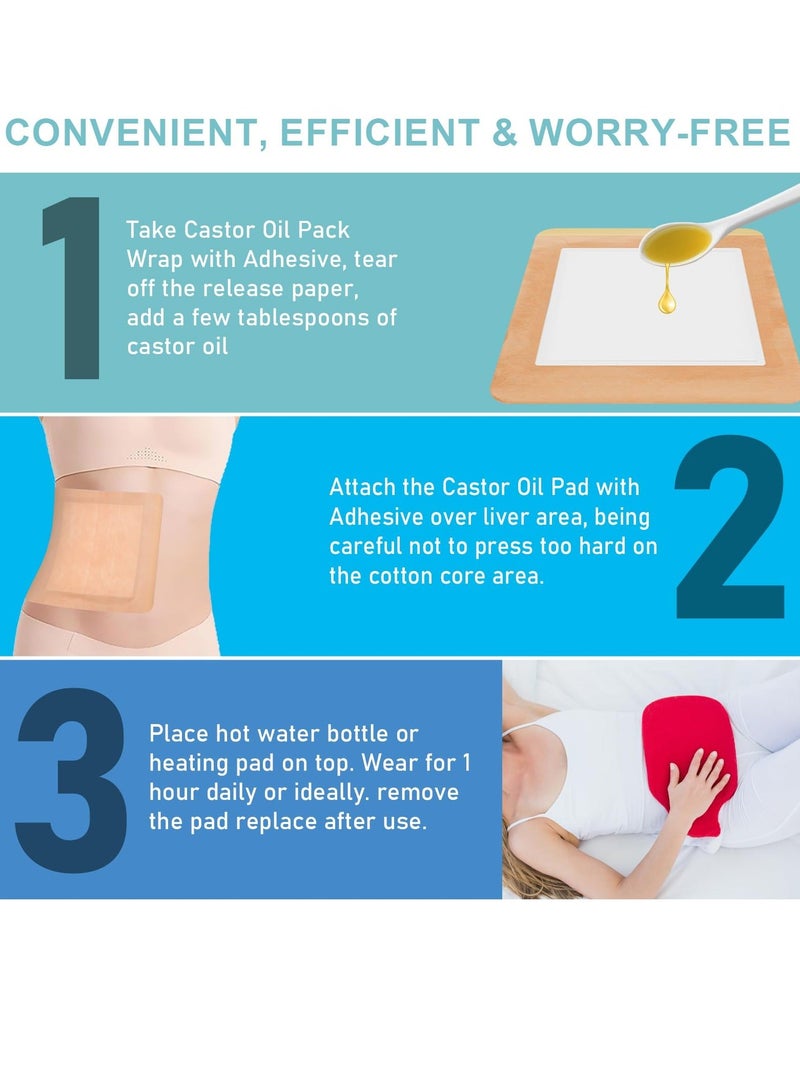 CONVENIENT, EFFICIENT & WORRY-FREE

1

Take Castor Oil Pack Wrap with Adhesive, tear off the release paper, add a few tablespoons of castor oil

Attach the Castor Oil Pad with Adhesive over liver area, being careful not to press too hard on the cotton core area.

2

3

Place hot water bottle or heating pad on top. Wear for 1 hour daily or ideally. remove the pad replace after use.