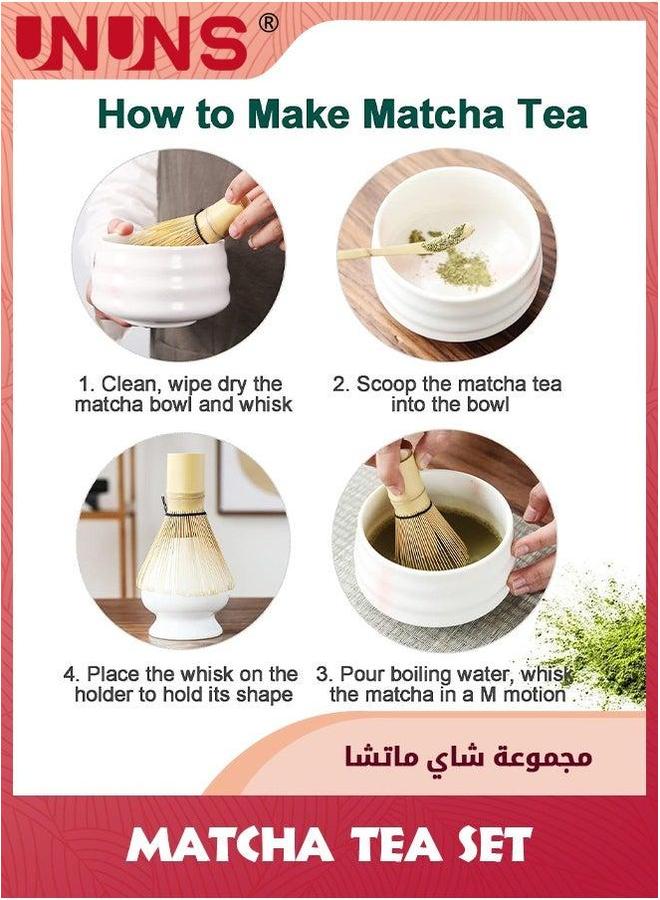 UNUNS®

How to Make Matcha Tea

1. Clean, wipe dry the matcha bowl and whisk

2. Scoop the matcha tea into the bowl

4. Place the whisk on the holder to hold its shape

3. Pour boiling water, whisk the matcha in a M motion

مجموعة شاي ماتشا

MATCHA TEA SET