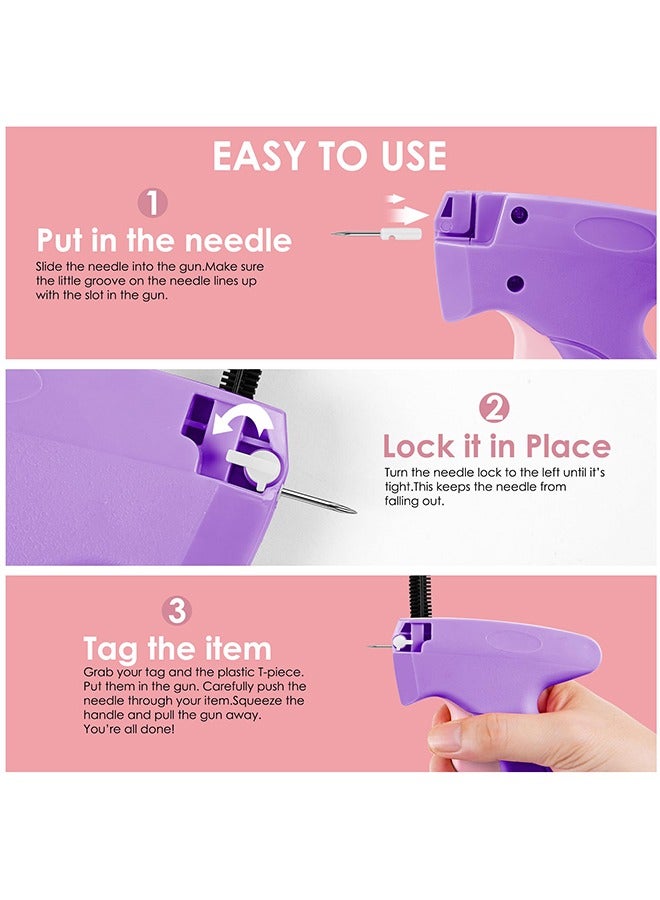 EASY TO USE

1

Put in the needle

Slide the needle into the gun.Make sure the little groove on the needle lines up with the slot in the gun.

2

Lock it in Place

Turn the needle lock to the left until it's tight.This keeps the needle from falling out.

3

Tag the item

Grab your tag and the plastic T-piece. Put them in the gun. Carefully push the needle through your item.Squeeze the handle and pull the gun away. You're all done!