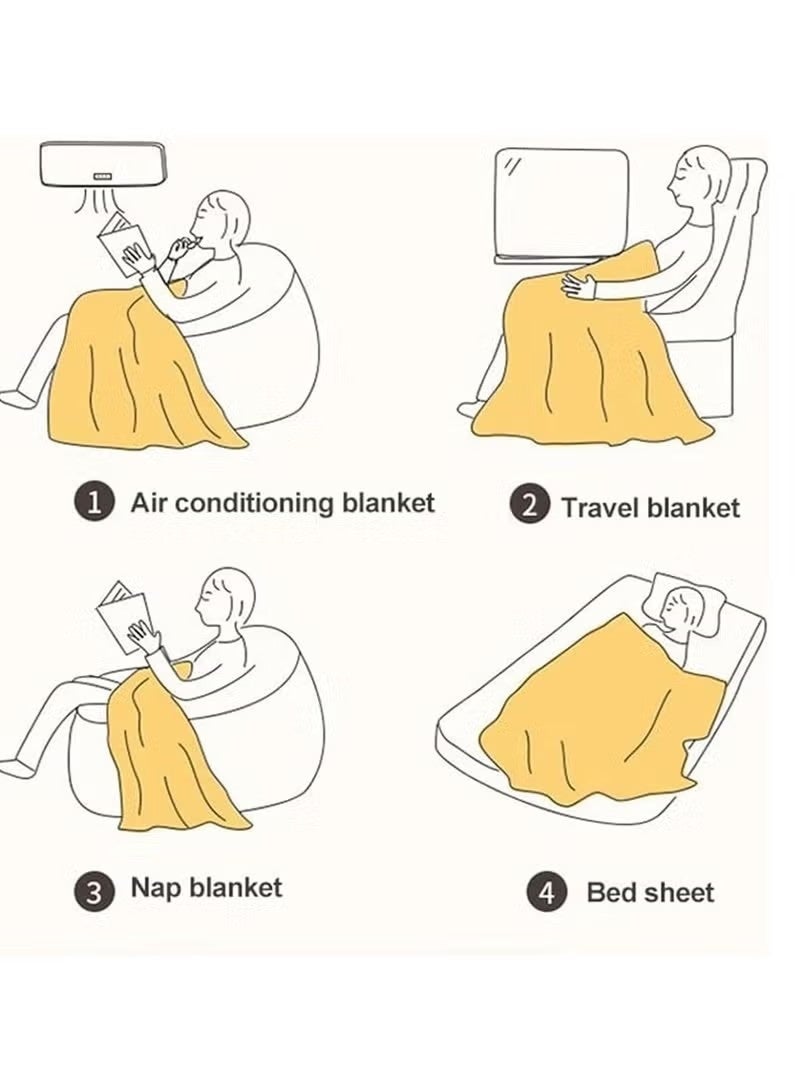 1 Air conditioning blanket

2 Travel blanket

3 Nap blanket

4 Bed sheet