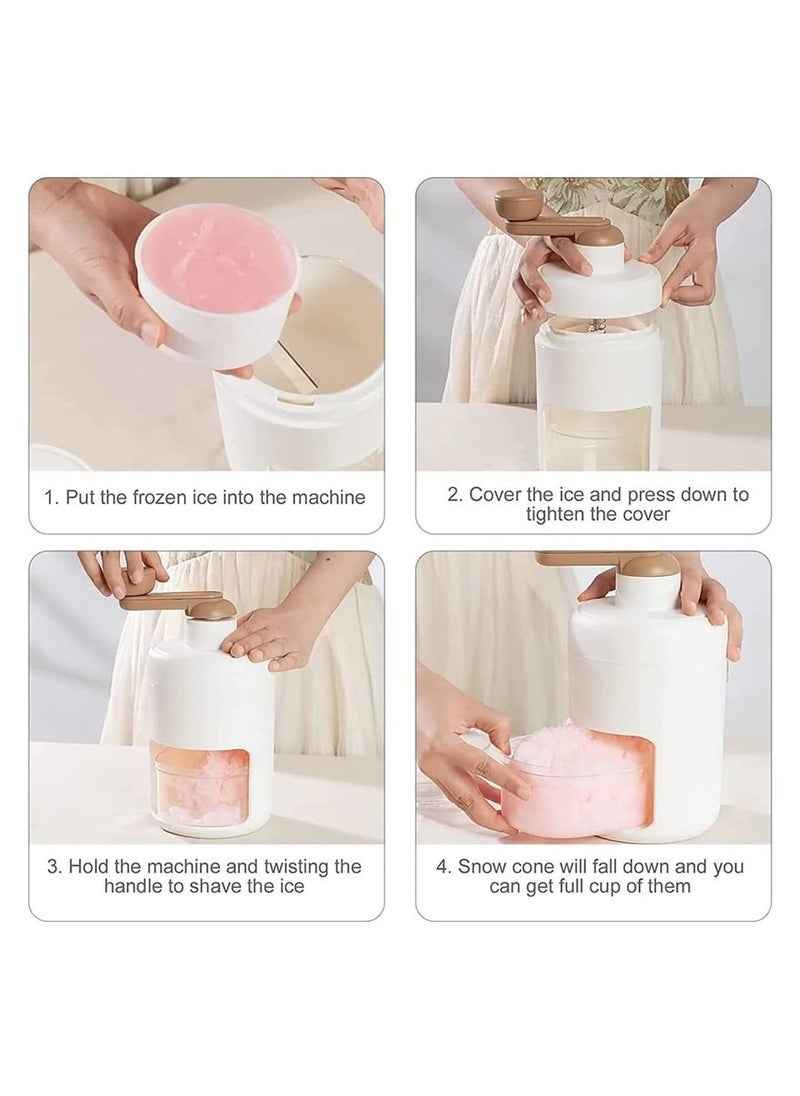 1. Put the frozen ice into the machine

2. Cover the ice and press down to tighten the cover

3. Hold the machine and twisting the handle to shave the ice

4. Snow cone will fall down and you can get full cup of them