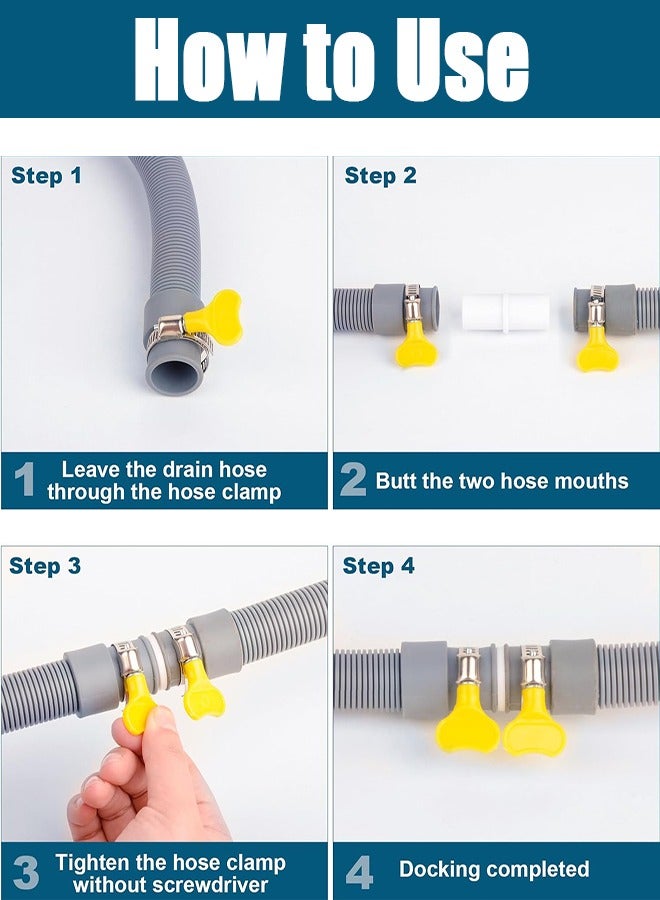 How to Use

Step 1

1 Leave the drain hose through the hose clamp

Step 2

2 Butt the two hose mouths

Step 3

3 Tighten the hose clamp without screwdriver

Step 4

4 Docking completed