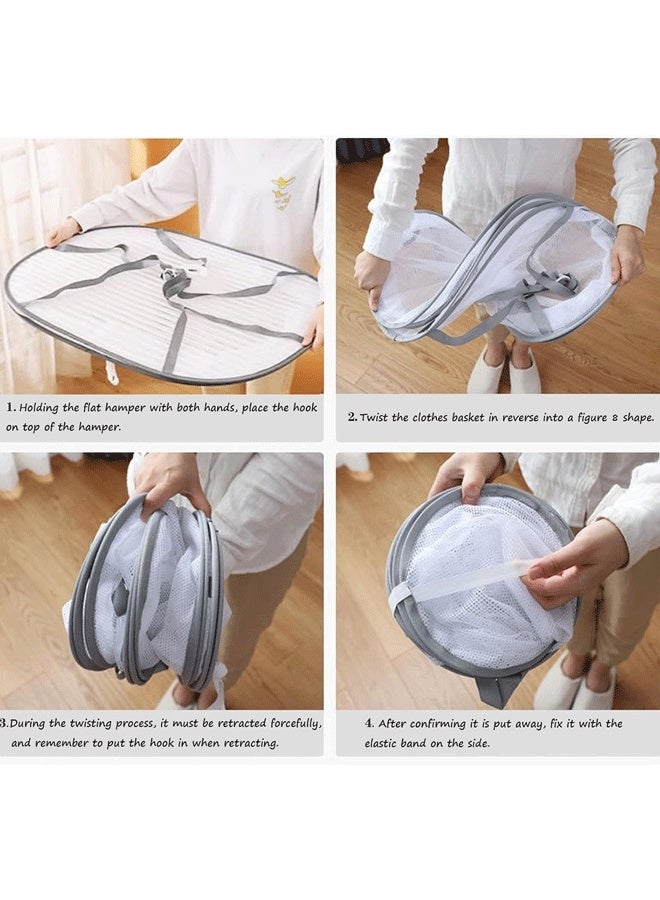 1. Holding the flat hamper with both hands, place the hook on top of the hamper.

2. Twist the clothes basket in reverse into a figure 8 shape.

3.During the twisting process, it must be retracted forcefully, and remember to put the hook in when retracting.

4. After confirming it is put away, fix it with the elastic band on the side.