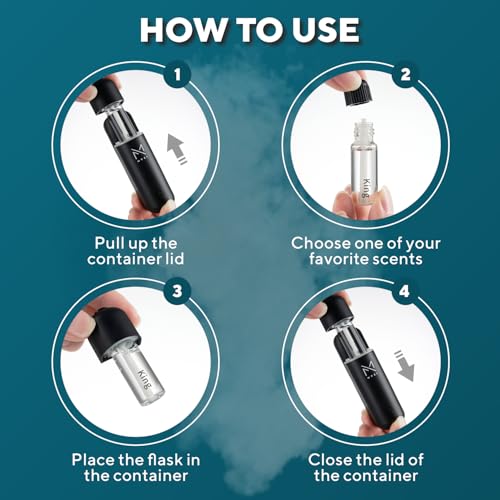 HOW TO USE

1

Pull up the container lid

2

King

Choose one of your favorite scents

3

King

Place the flask in the container

4

Close the lid of the container