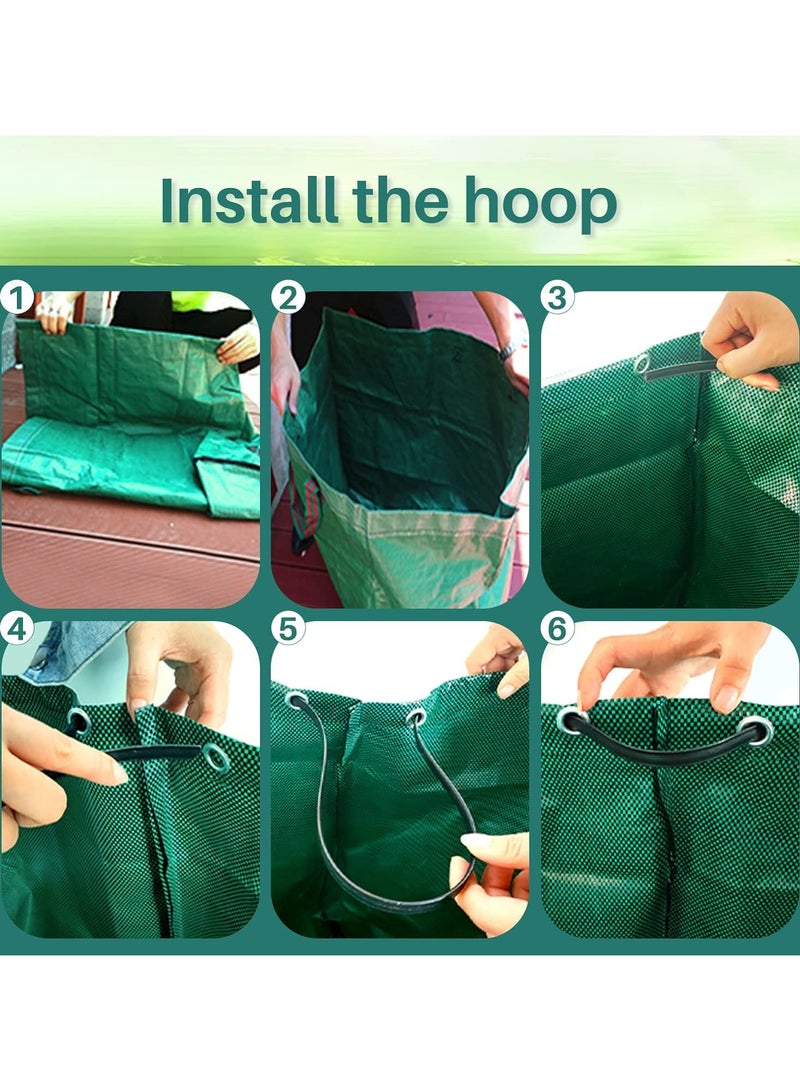 Install the hoop

1

2

3

4

5

6