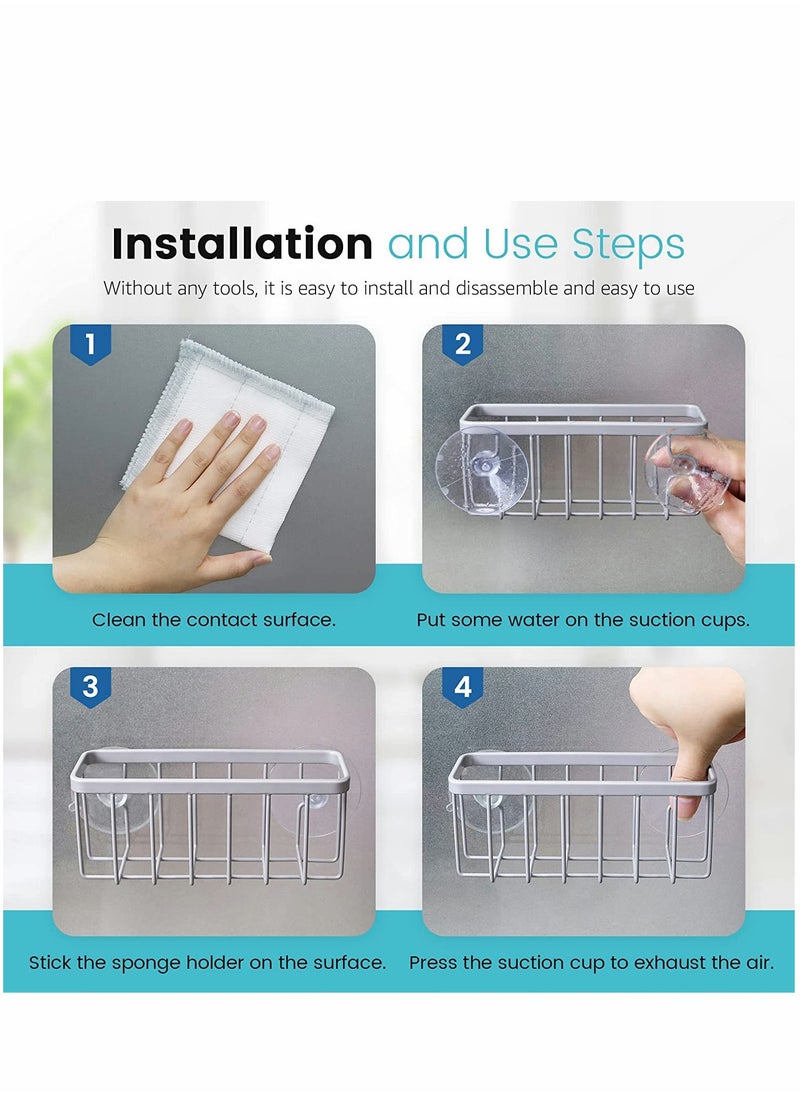 Installation and Use Steps

Without any tools, it is easy to install and disassemble and easy to use

1

Clean the contact surface.

2

Put some water on the suction cups.

3

Stick the sponge holder on the surface.

4

Press the suction cup to exhaust the air.