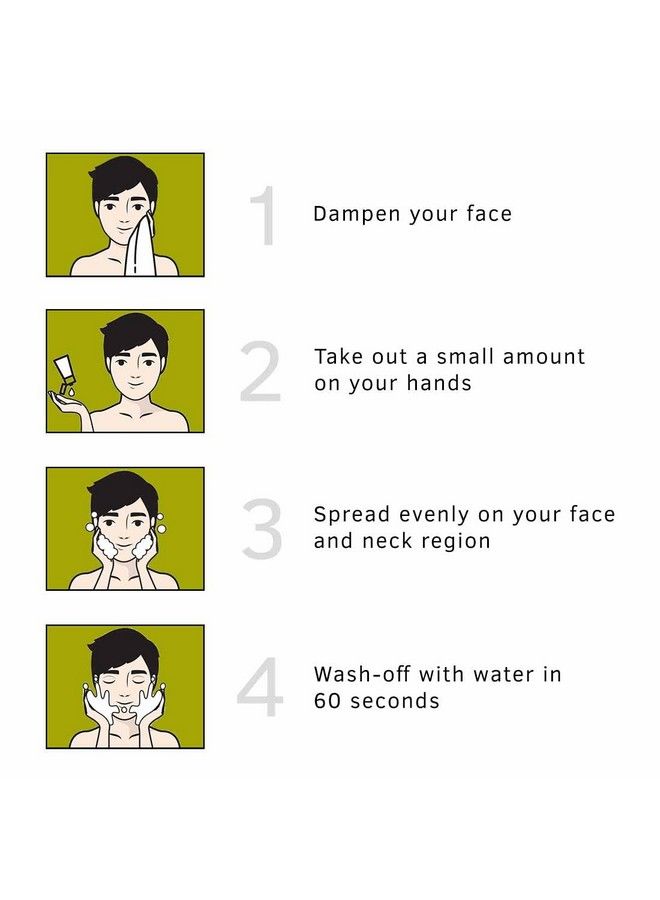 1 Dampen your face

2 Take out a small amount on your hands

3 Spread evenly on your face and neck region

4 Wash-off with water in 60 seconds