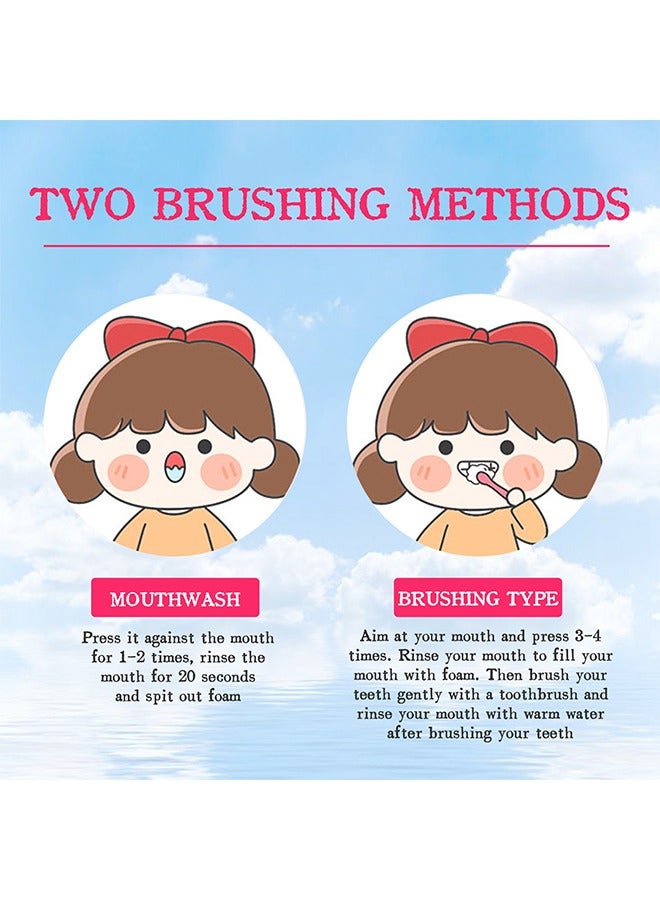 TWO BRUSHING METHODS

MOUTHWASH

Press it against the mouth for 1-2 times, rinse the mouth for 20 seconds and spit out foam

BRUSHING TYPE

Aim at your mouth and press 3-4 times. Rinse your mouth to fill your mouth with foam. Then brush your teeth gently with a toothbrush and rinse your mouth with warm water after brushing your teeth