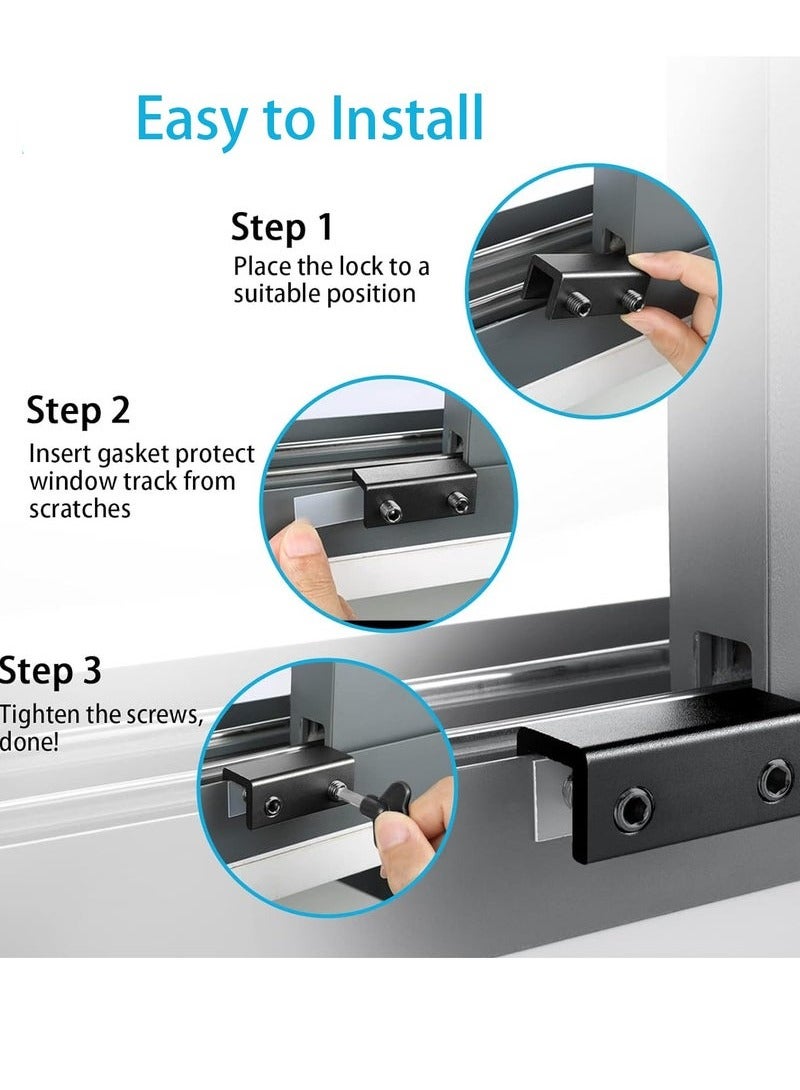 Easy to Install

Step 1
Place the lock to a suitable position

Step 2
Insert gasket protect window track from scratches

Step 3
Tighten the screws, done!