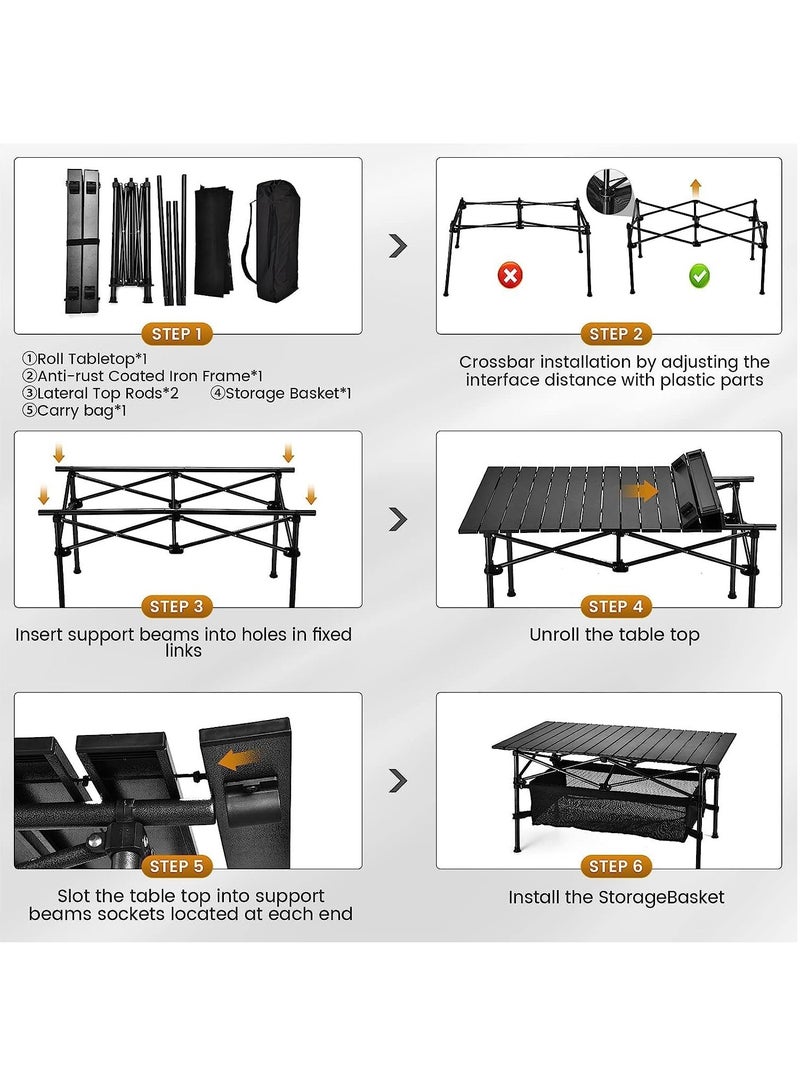 STEP 1

①Roll Tabletop*1
②Anti-rust Coated Iron Frame*1
③Lateral Top Rods*2 ④Storage Basket*1
⑤Carry bag*1

STEP 2

Crossbar installation by adjusting the interface distance with plastic parts

STEP 3

Insert support beams into holes in fixed links

STEP 4

Unroll the table top

STEP 5

Slot the table top into support beams sockets located at each end

STEP 6

Install the StorageBasket