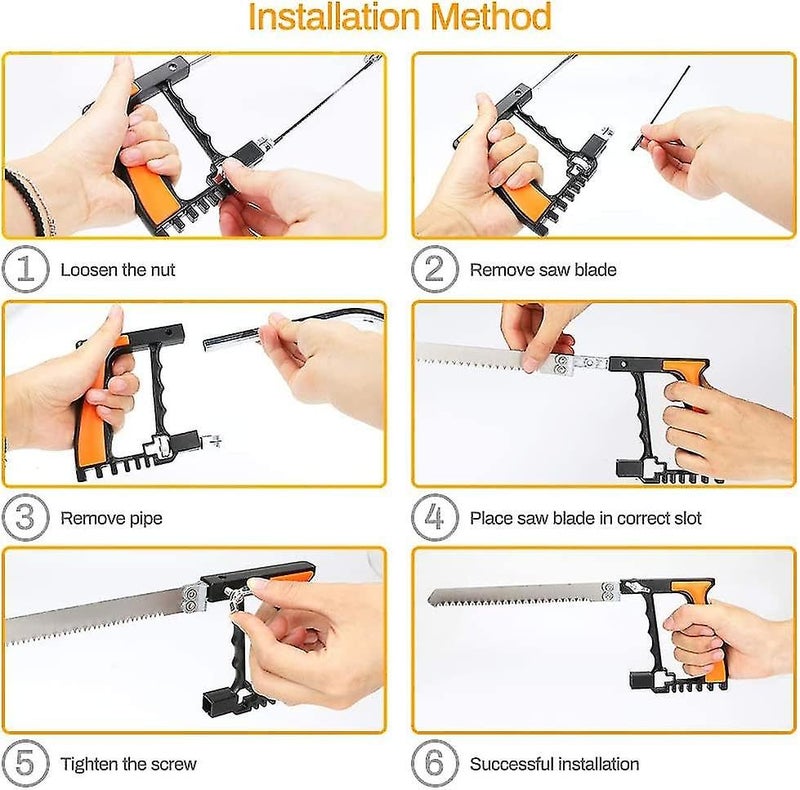 Installation Method

1 Loosen the nut

2 Remove saw blade

3 Remove pipe

4 Place saw blade in correct slot

5 Tighten the screw

6 Successful installation