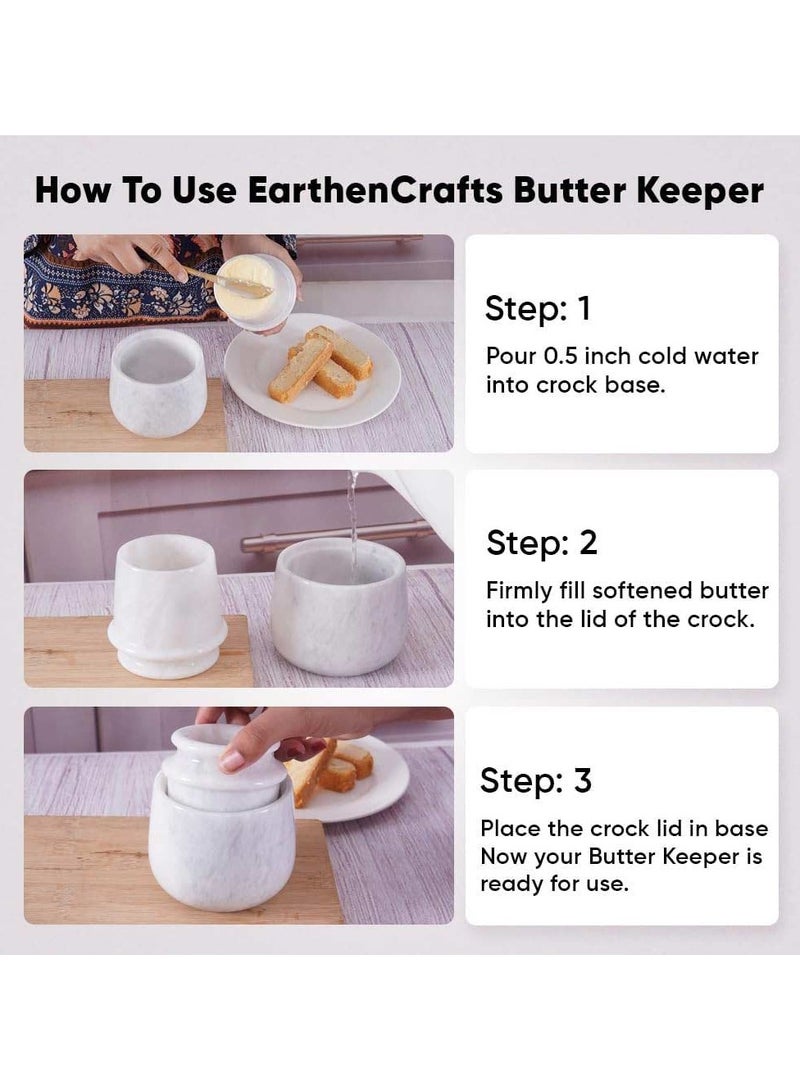 How To Use EarthenCrafts Butter Keeper

Step: 1

Pour 0.5 inch cold water into crock base.

Step: 2

Firmly fill softened butter into the lid of the crock.

Step: 3

Place the crock lid in base Now your Butter Keeper is ready for use.