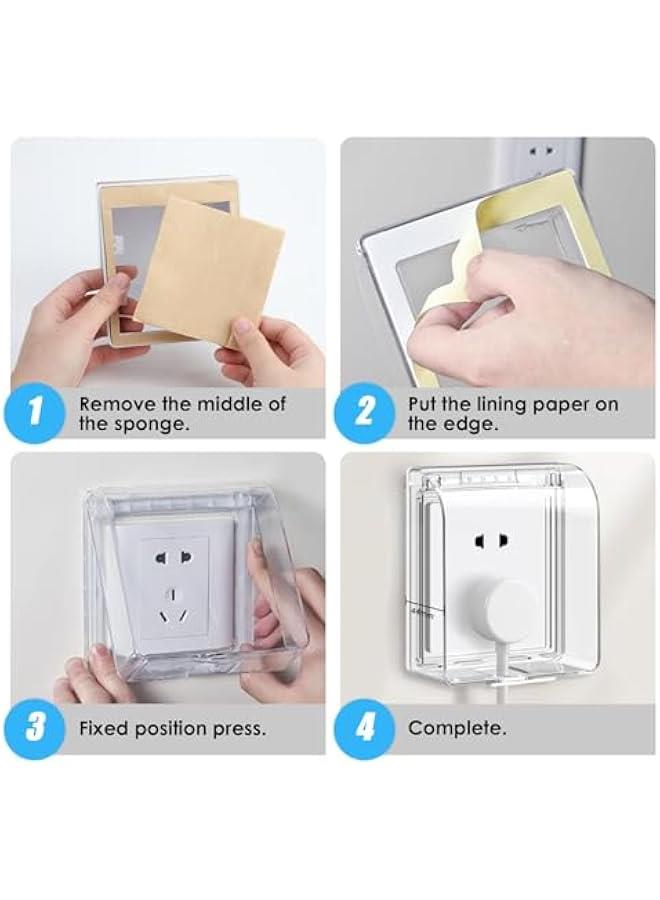 1 Remove the middle of the sponge.

2 Put the lining paper on the edge.

3 Fixed position press.

4 Complete.