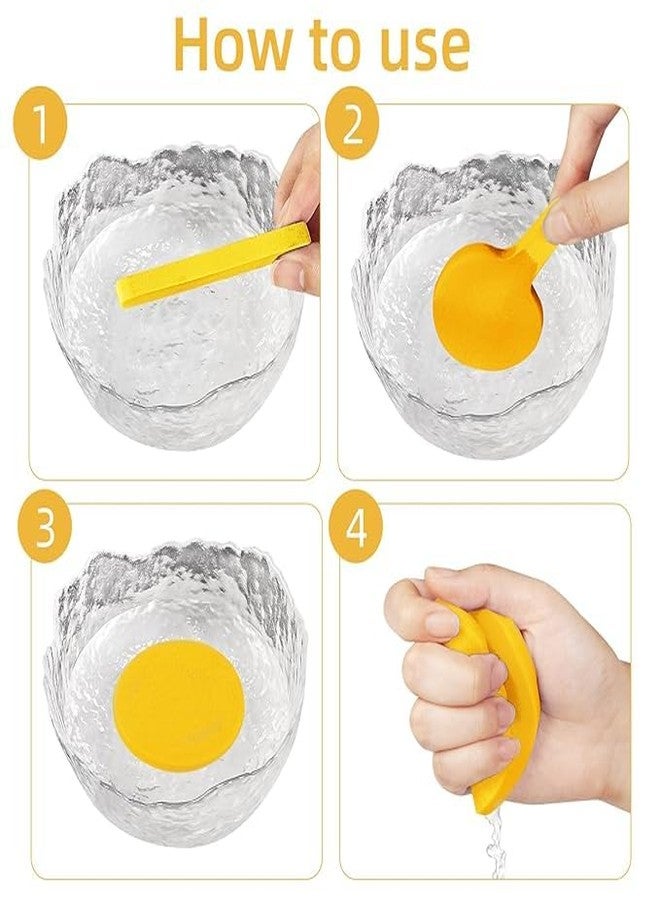 How to use

1

2

3

4