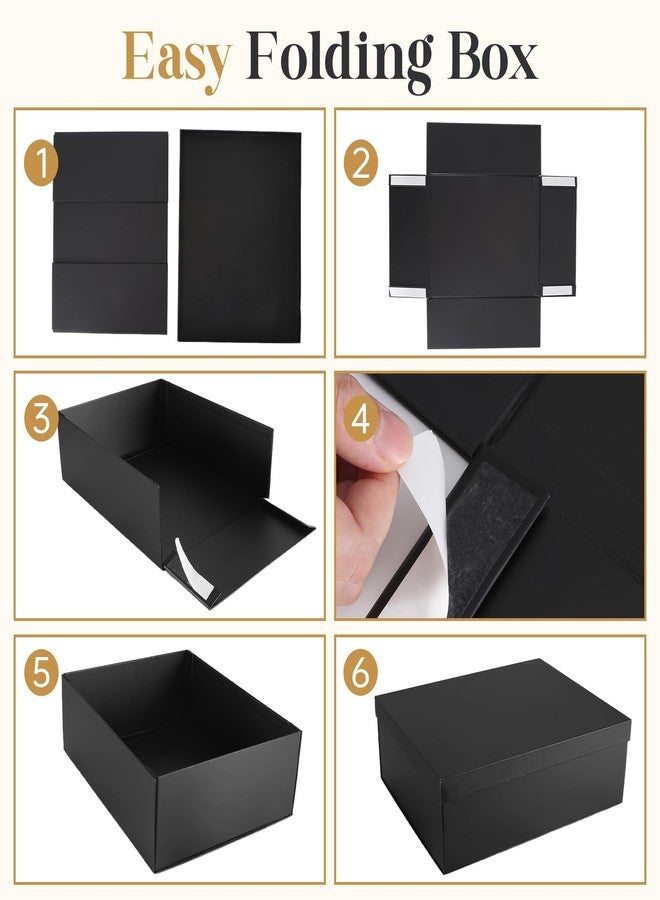 Easy Folding Box

1

2

3

4

5

6