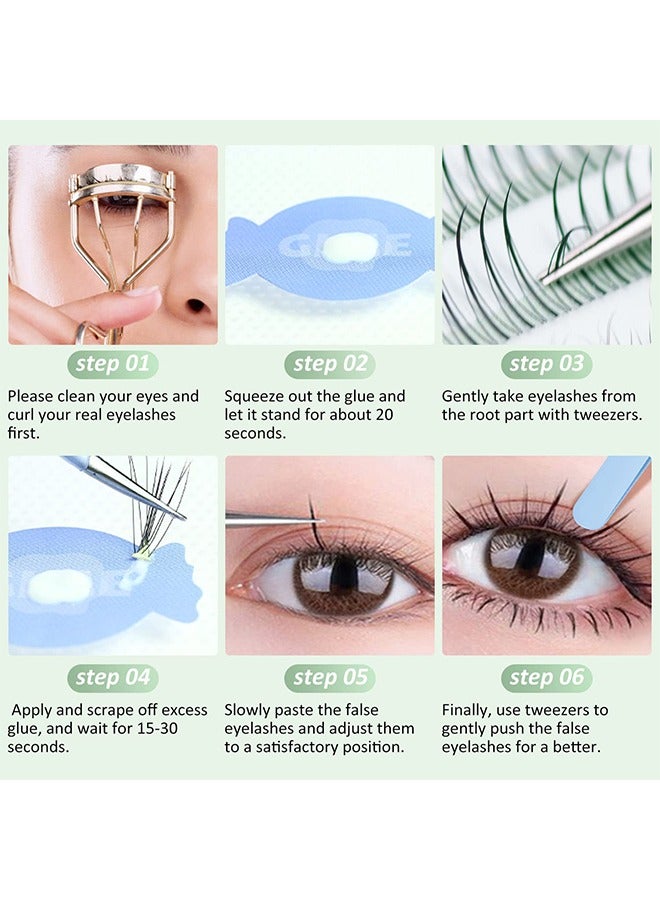 GLUE

step 01

Please clean your eyes and curl your real eyelashes first.

step 02

Squeeze out the glue and let it stand for about 20 seconds.

step 03

Gently take eyelashes from the root part with tweezers.

step 04

Apply and scrape off excess glue, and wait for 15-30 seconds.

step 05

Slowly paste the false eyelashes and adjust them to a satisfactory position.

step 06

Finally, use tweezers to gently push the false eyelashes for a better.