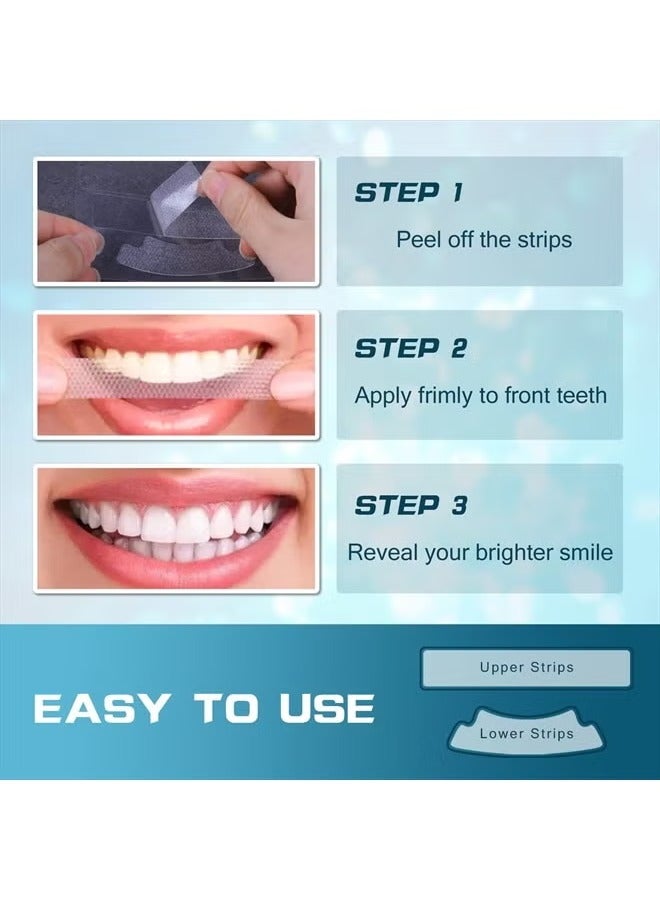 STEP 1

Peel off the strips

STEP 2

Apply frimly to front teeth

STEP 3

Reveal your brighter smile

EASY TO USE

Upper Strips

Lower Strips