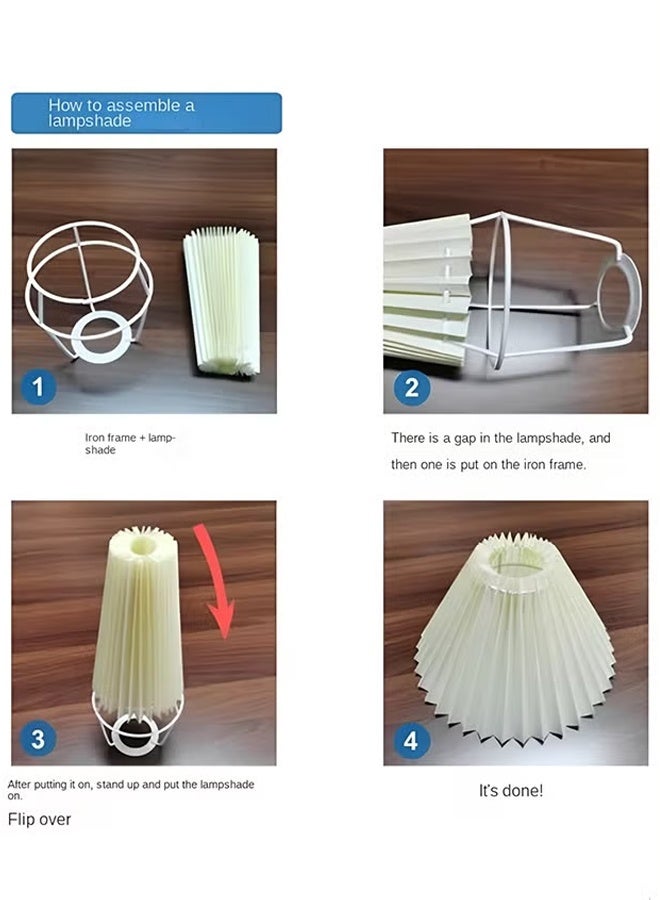 How to assemble a lampshade

1

Iron frame + lampshade

2

There is a gap in the lampshade, and then one is put on the iron frame.

3

After putting it on, stand up and put the lampshade on.

Flip over

4

It's done!