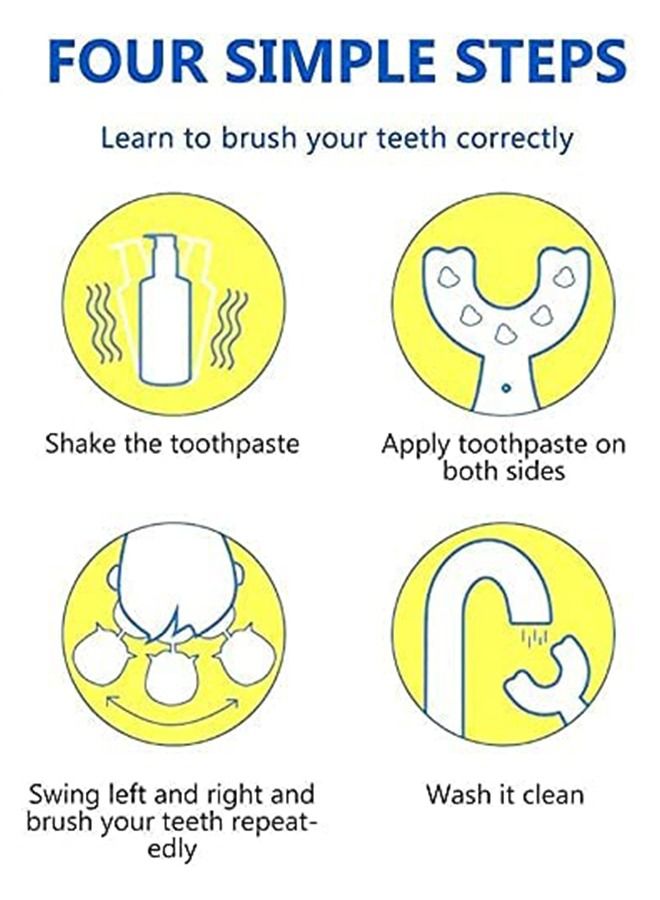 FOUR SIMPLE STEPS

Learn to brush your teeth correctly

Shake the toothpaste

Apply toothpaste on both sides

Swing left and right and brush your teeth repeatedly

Wash it clean