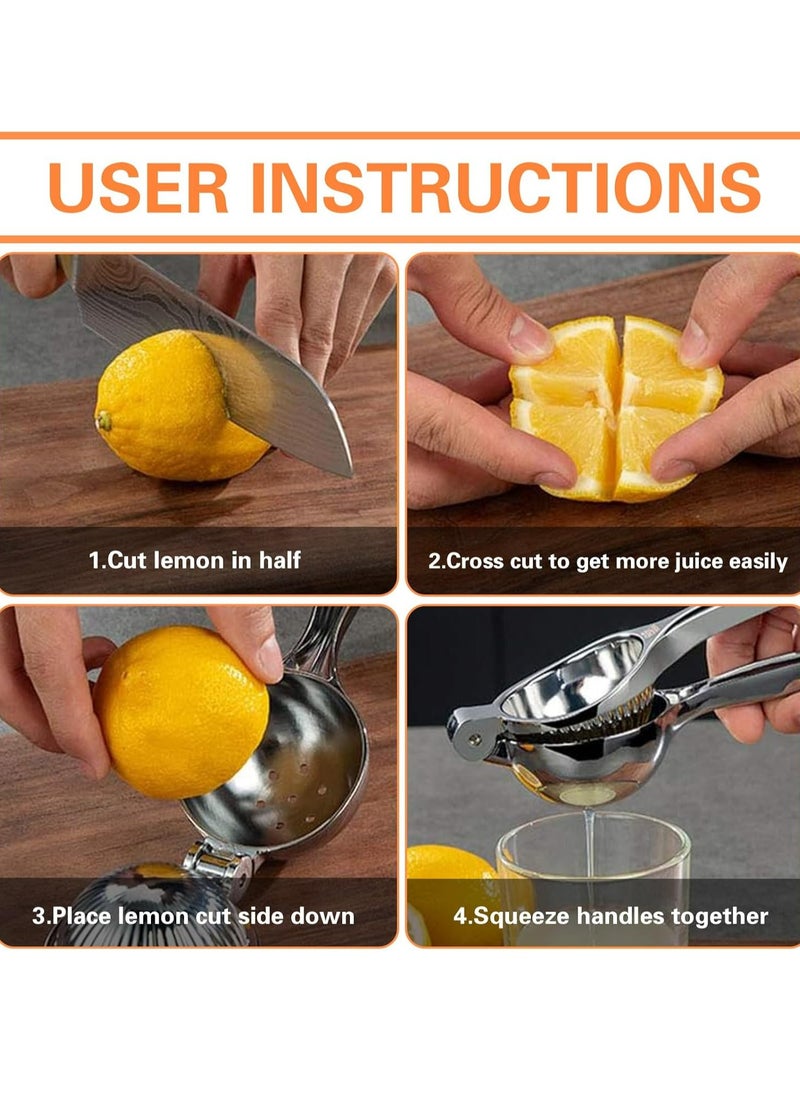 USER INSTRUCTIONS

1.Cut lemon in half

2.Cross cut to get more juice easily

3.Place lemon cut side down

4.Squeeze handles together