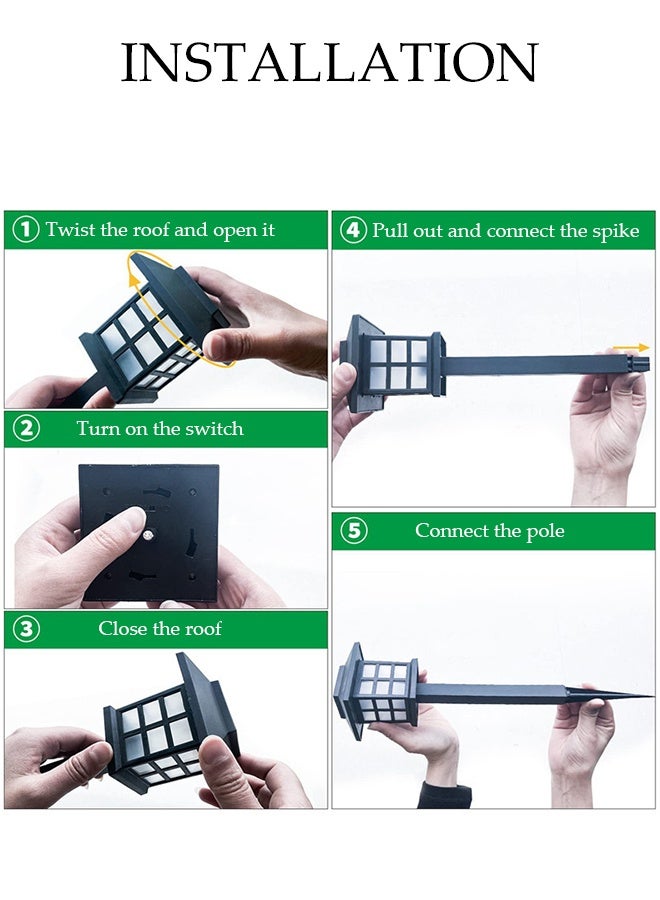 INSTALLATION

1 Twist the roof and open it

2 Turn on the switch

3 Close the roof

4 Pull out and connect the spike

5 Connect the pole