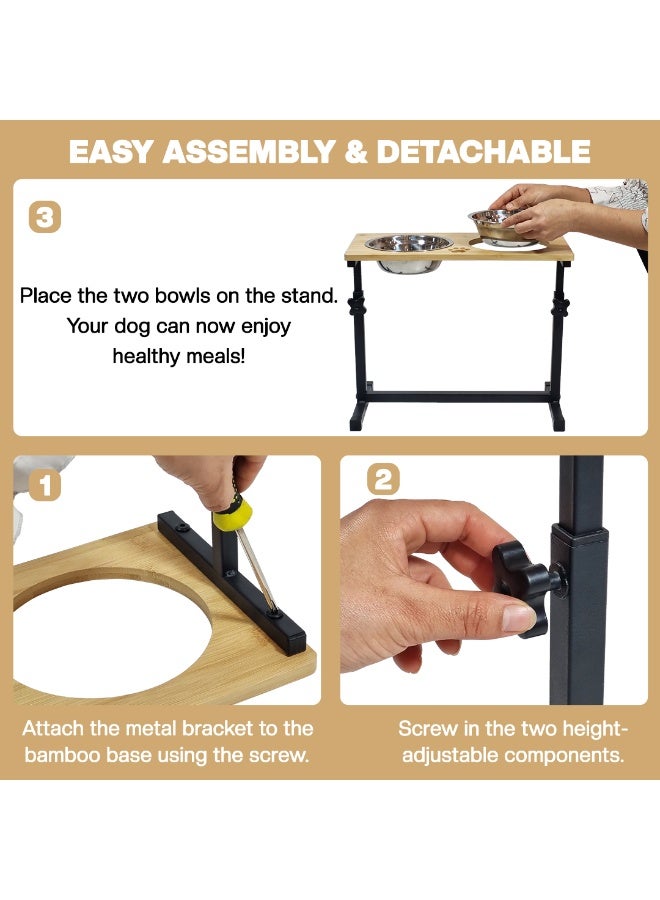 EASY ASSEMBLY & DETACHABLE

3

Place the two bowls on the stand. Your dog can now enjoy healthy meals!

1

Attach the metal bracket to the bamboo base using the screw.

2

Screw in the two height-adjustable components.