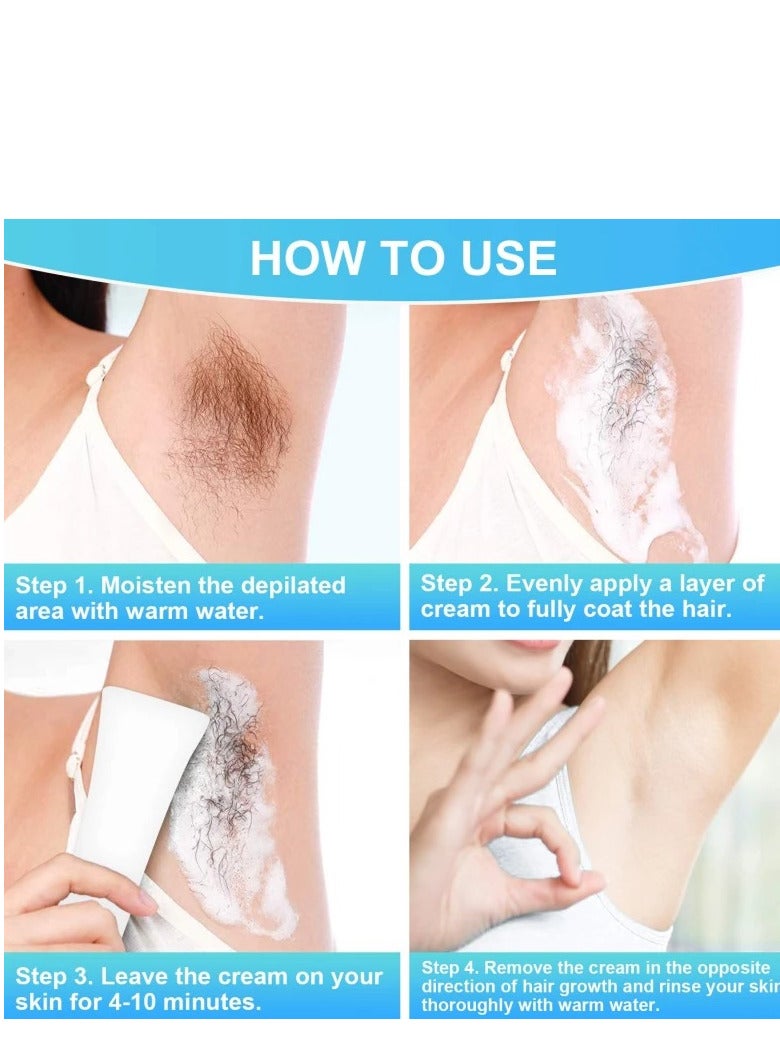 HOW TO USE

Step 1. Moisten the depilated area with warm water.

Step 2. Evenly apply a layer of cream to fully coat the hair.

Step 3. Leave the cream on your skin for 4-10 minutes.

Step 4. Remove the cream in the opposite direction of hair growth and rinse your skin thoroughly with warm water.