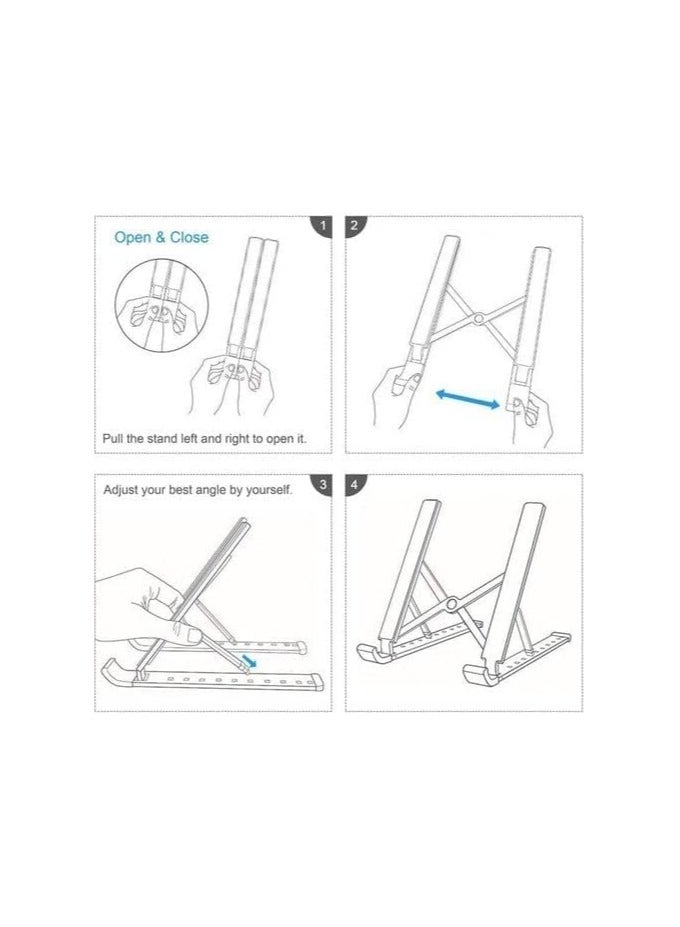 Open & Close

1

Pull the stand left and right to open it.

2

Adjust your best angle by yourself.

3

4