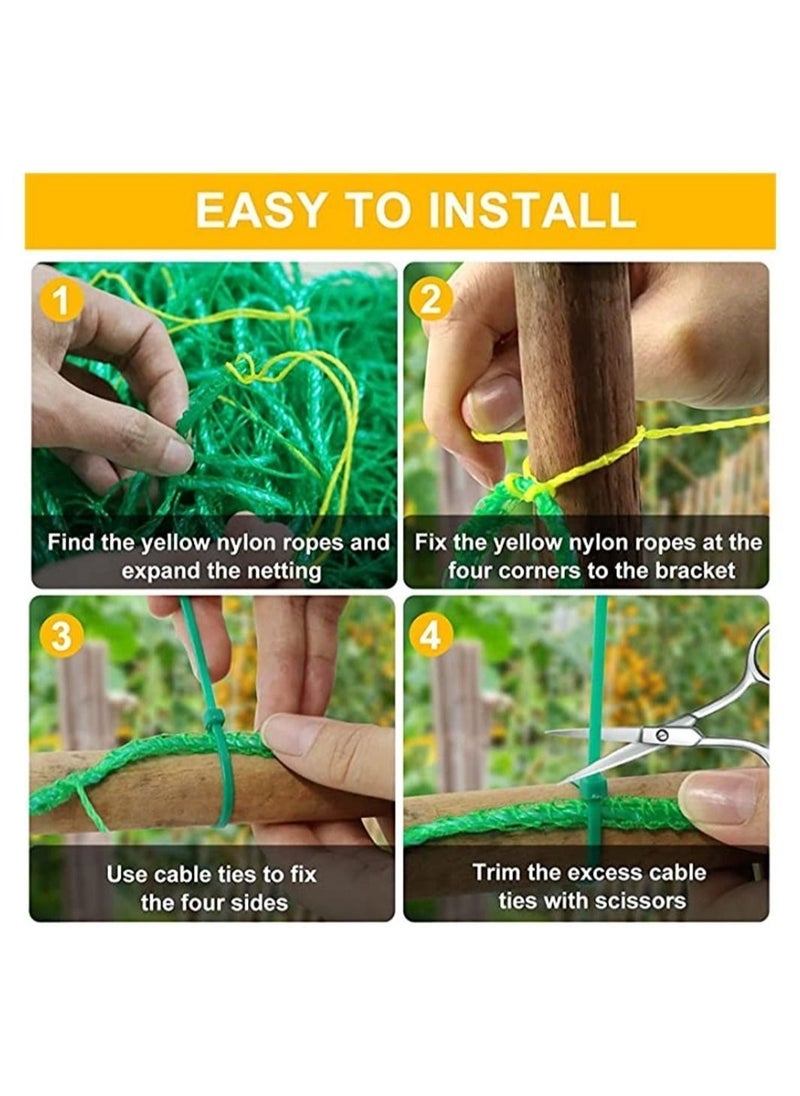 EASY TO INSTALL

1
Find the yellow nylon ropes and expand the netting

2
Fix the yellow nylon ropes at the four corners to the bracket

3
Use cable ties to fix the four sides

4
Trim the excess cable ties with scissors