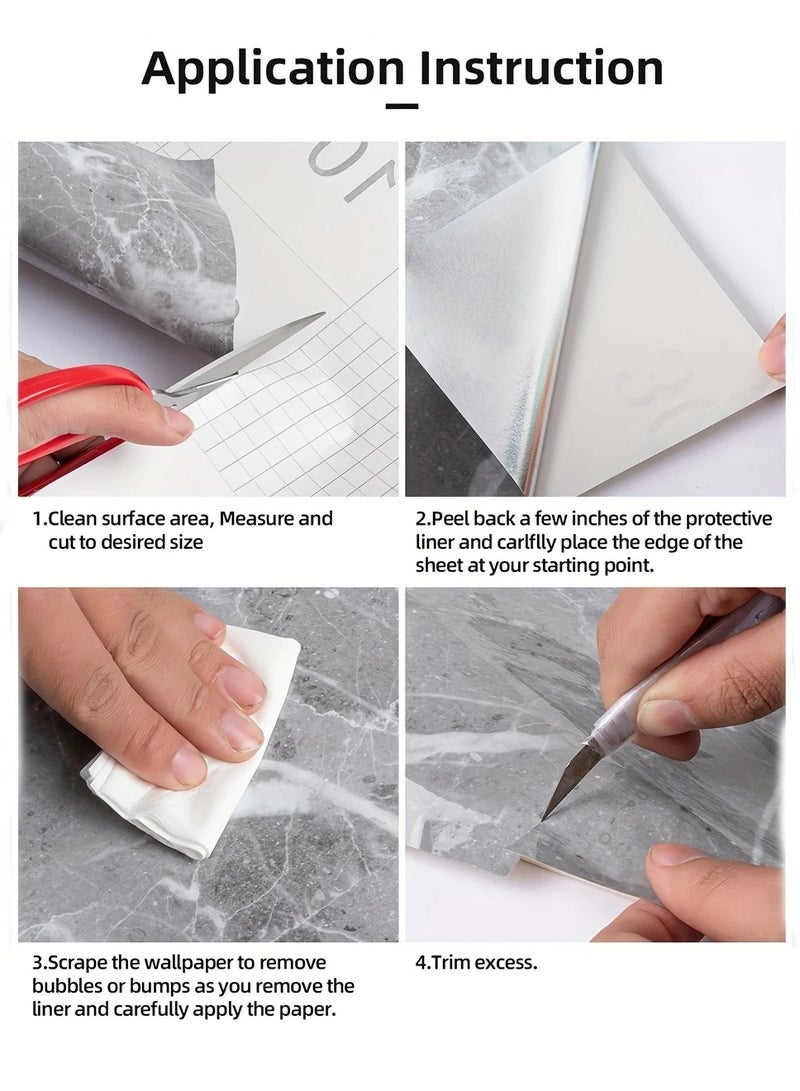 Application Instruction

1.Clean surface area, Measure and cut to desired size

2.Peel back a few inches of the protective liner and carlflly place the edge of the sheet at your starting point.

3.Scrape the wallpaper to remove bubbles or bumps as you remove the liner and carefully apply the paper.

4.Trim excess.