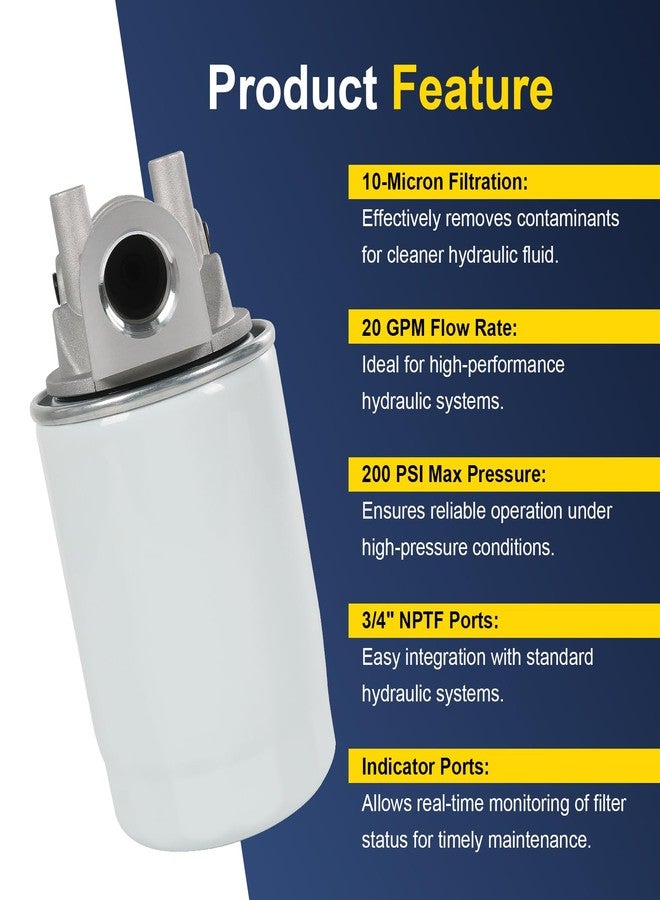 Product Feature

10-Micron Filtration:
Effectively removes contaminants for cleaner hydraulic fluid.

20 GPM Flow Rate:
Ideal for high-performance hydraulic systems.

200 PSI Max Pressure:
Ensures reliable operation under high-pressure conditions.

3/4" NPTF Ports:
Easy integration with standard hydraulic systems.

Indicator Ports:
Allows real-time monitoring of filter status for timely maintenance.