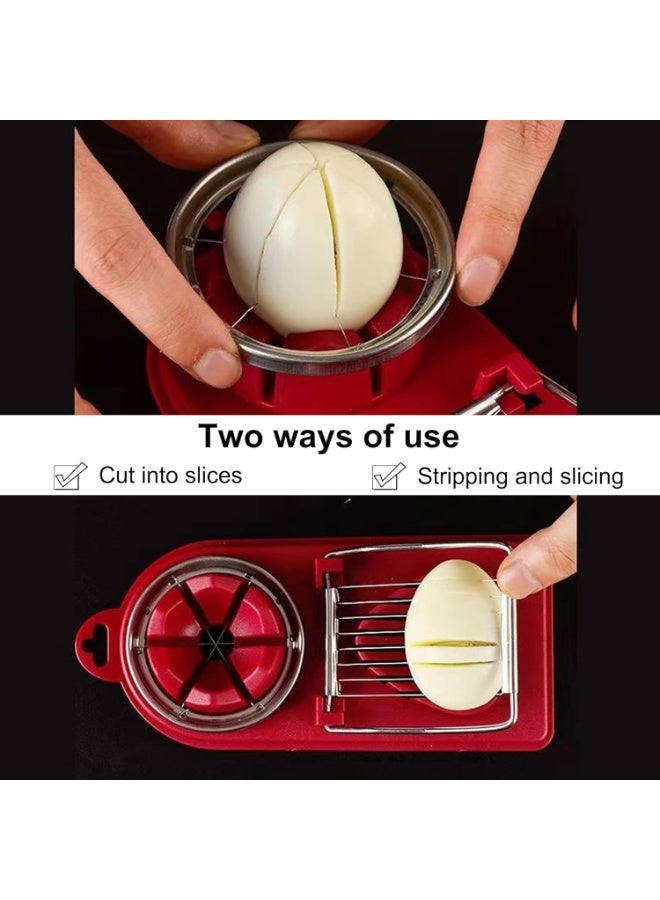 Two ways of use

Cut into slices

Stripping and slicing