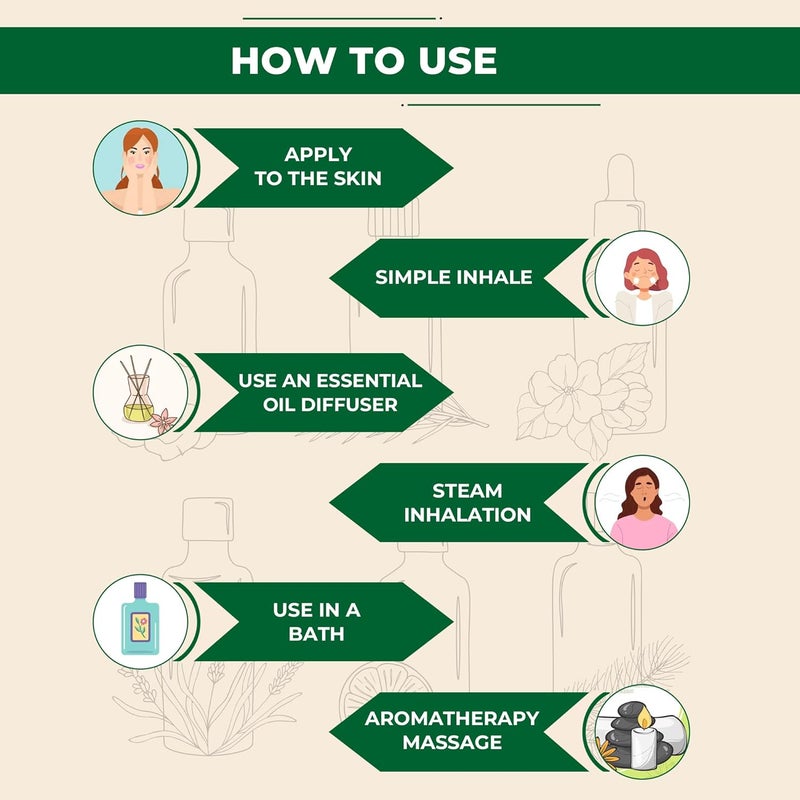 HOW TO USE

APPLY TO THE SKIN

SIMPLE INHALE

USE AN ESSENTIAL OIL DIFFUSER

STEAM INHALATION

USE IN A BATH

AROMATHERAPY MASSAGE