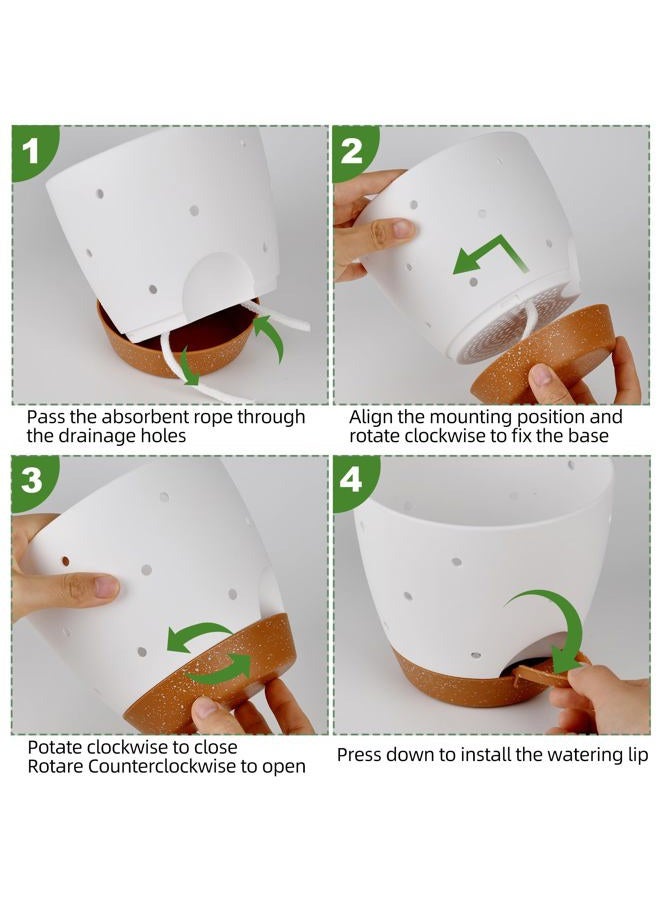 1

Pass the absorbent rope through the drainage holes

2

Align the mounting position and rotate clockwise to fix the base

3

Potate clockwise to close
Rotare Counterclockwise to open

4

Press down to install the watering lip