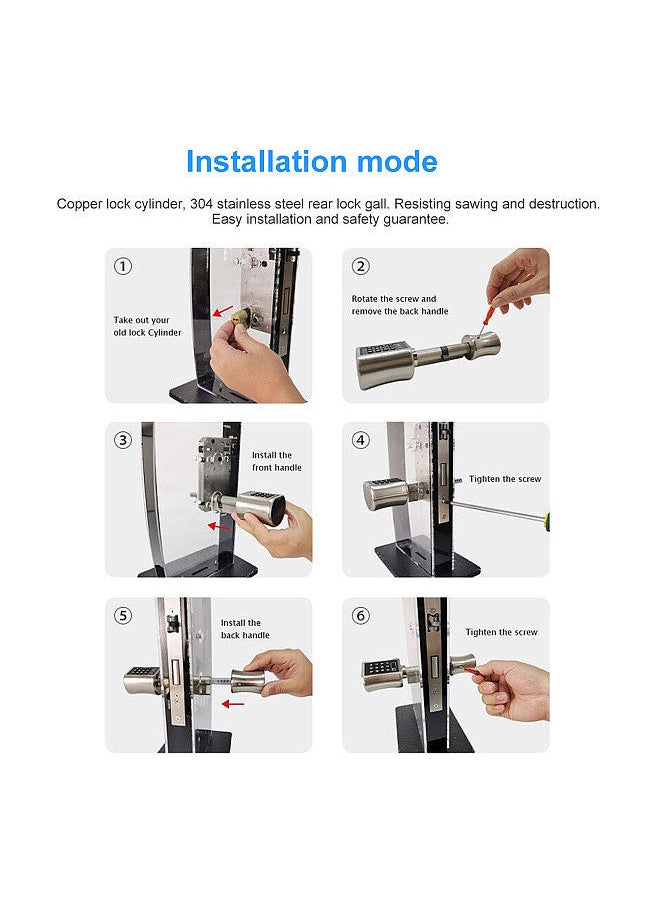 Installation mode

Copper lock cylinder, 304 stainless steel rear lock gall. Resisting sawing and destruction. Easy installation and safety guarantee.

①
Take out your old lock Cylinder

②
Rotate the screw and remove the back handle

③
Install the front handle

④
Tighten the screw

⑤
Install the back handle

⑥
Tighten the screw