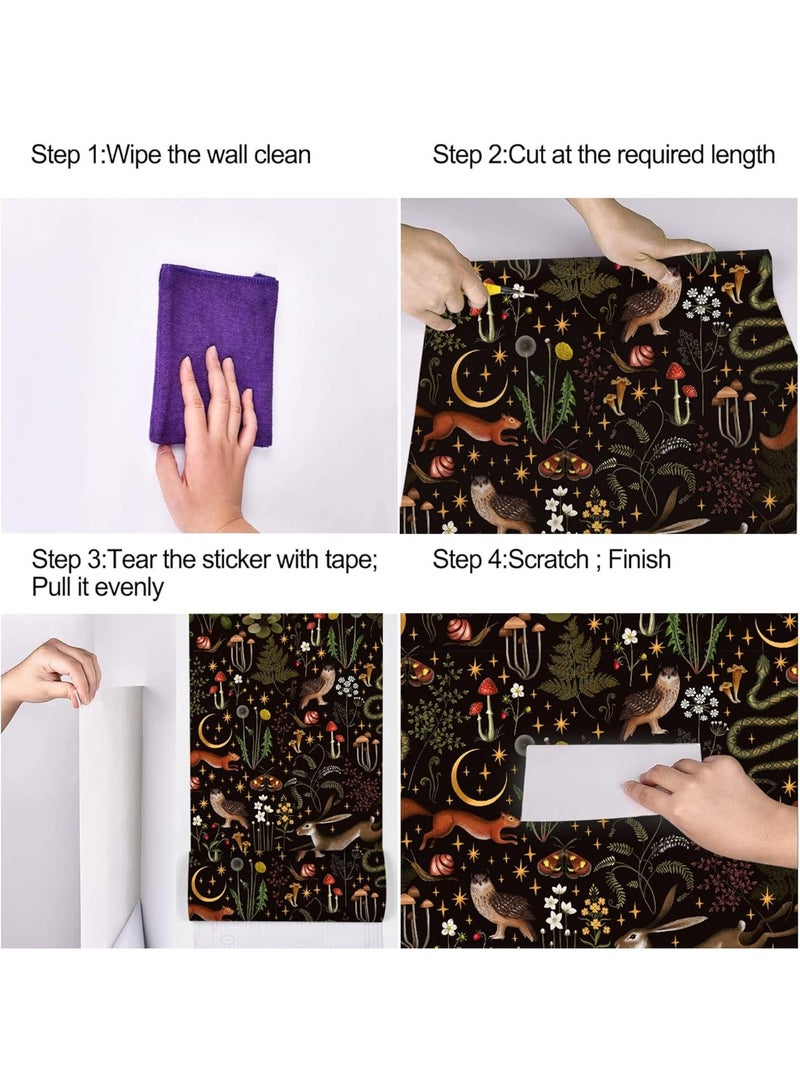 Step 1:Wipe the wall clean

Step 2:Cut at the required length

Step 3:Tear the sticker with tape; Pull it evenly

Step 4:Scratch ; Finish