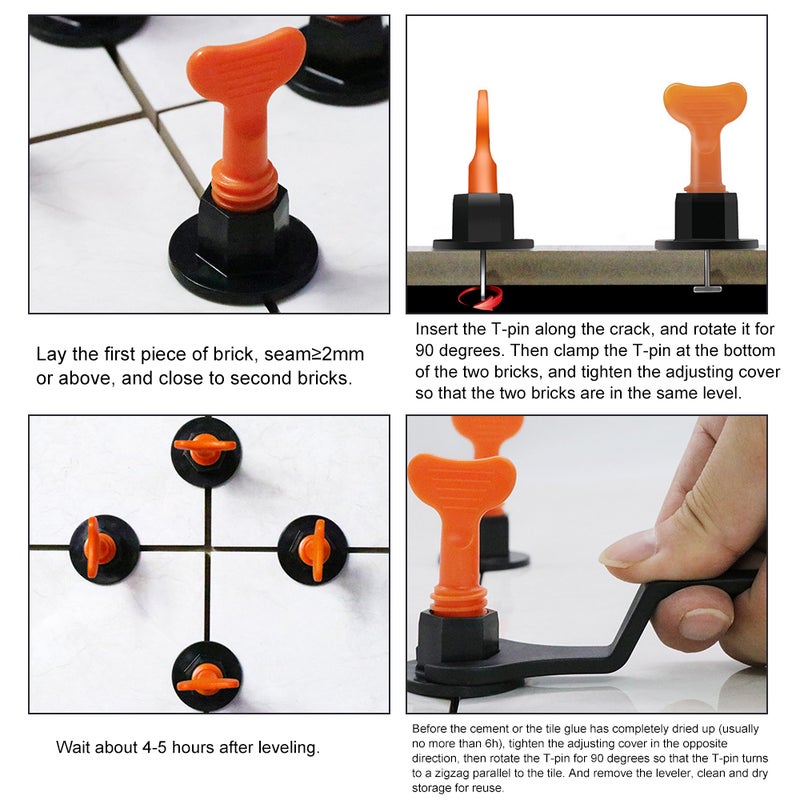 Lay the first piece of brick, seam≥2mm or above, and close to second bricks.

Insert the T-pin along the crack, and rotate it for 90 degrees. Then clamp the T-pin at the bottom of the two bricks, and tighten the adjusting cover so that the two bricks are in the same level.

Wait about 4-5 hours after leveling.

Before the cement or the tile glue has completely dried up (usually no more than 6h), tighten the adjusting cover in the opposite direction, then rotate the T-pin for 90 degrees so that the T-pin turns to a zigzag parallel to the tile. And remove the leveler, clean and dry storage for reuse.