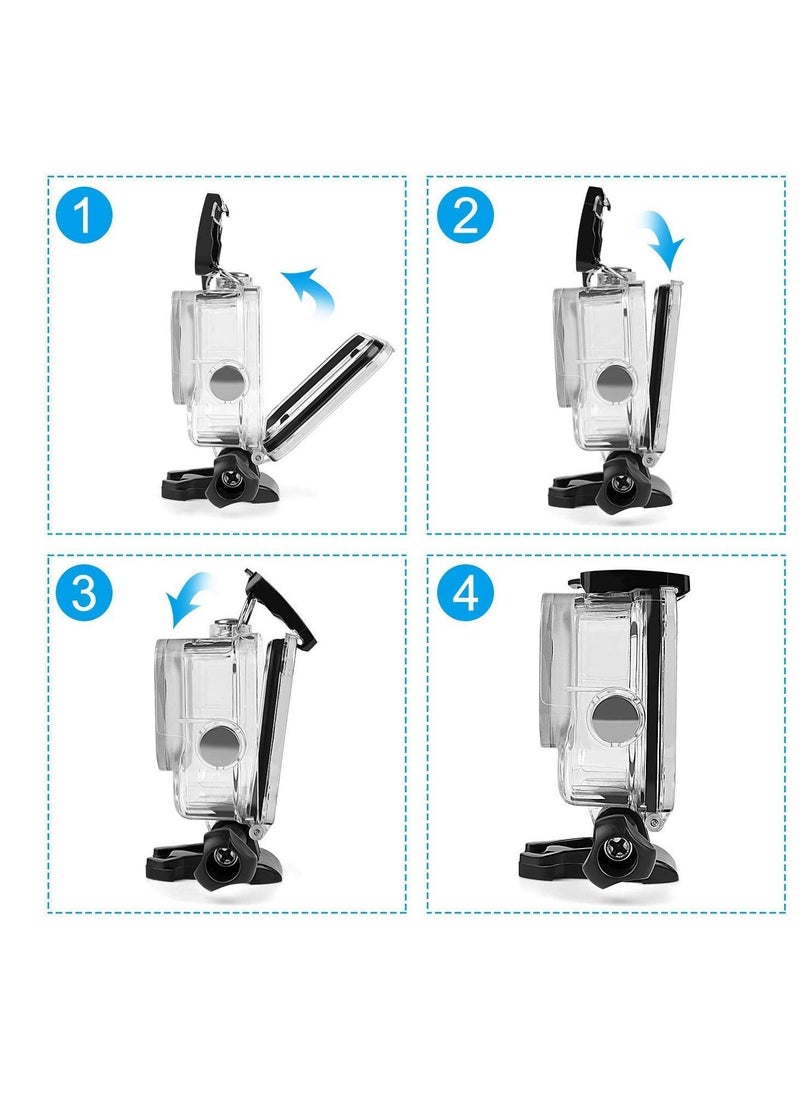 1

2

3

4