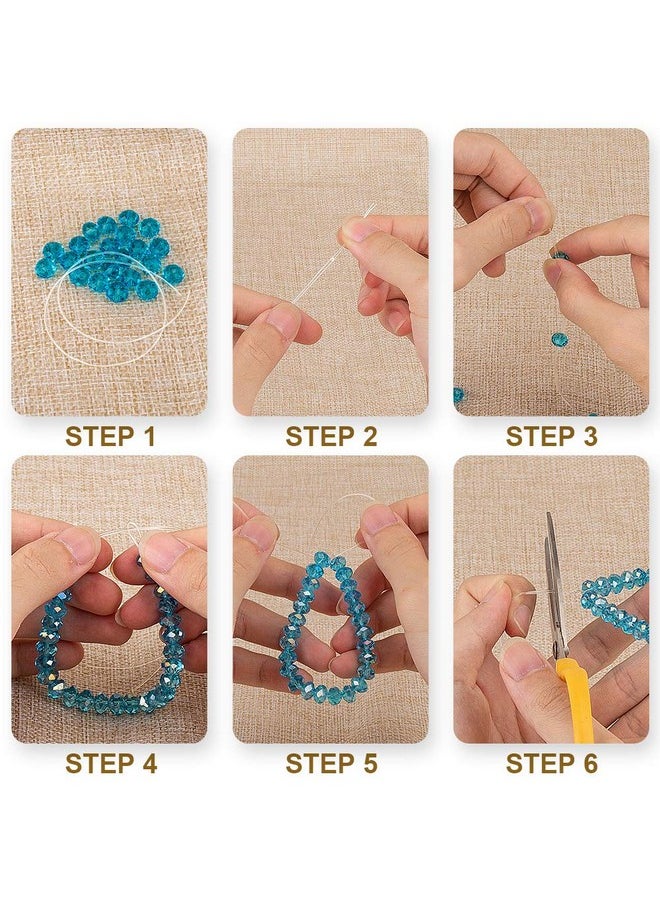 STEP 1
STEP 2
STEP 3
STEP 4
STEP 5
STEP 6