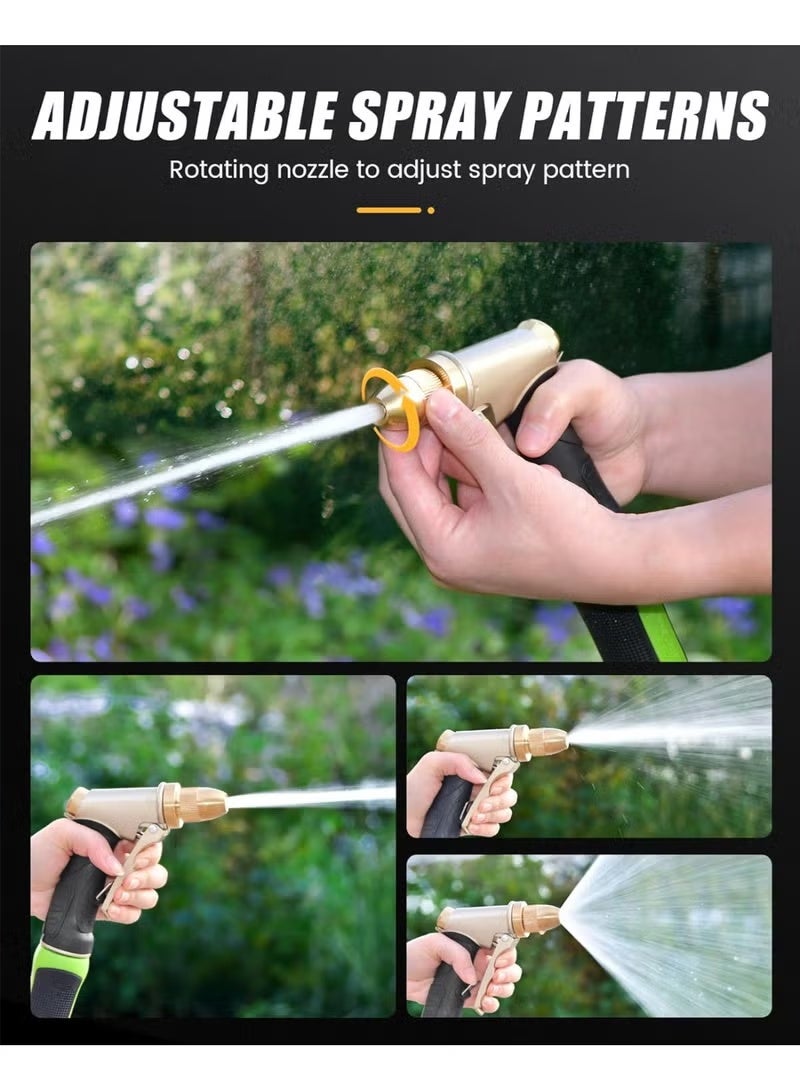 ADJUSTABLE SPRAY PATTERNS

Rotating nozzle to adjust spray pattern