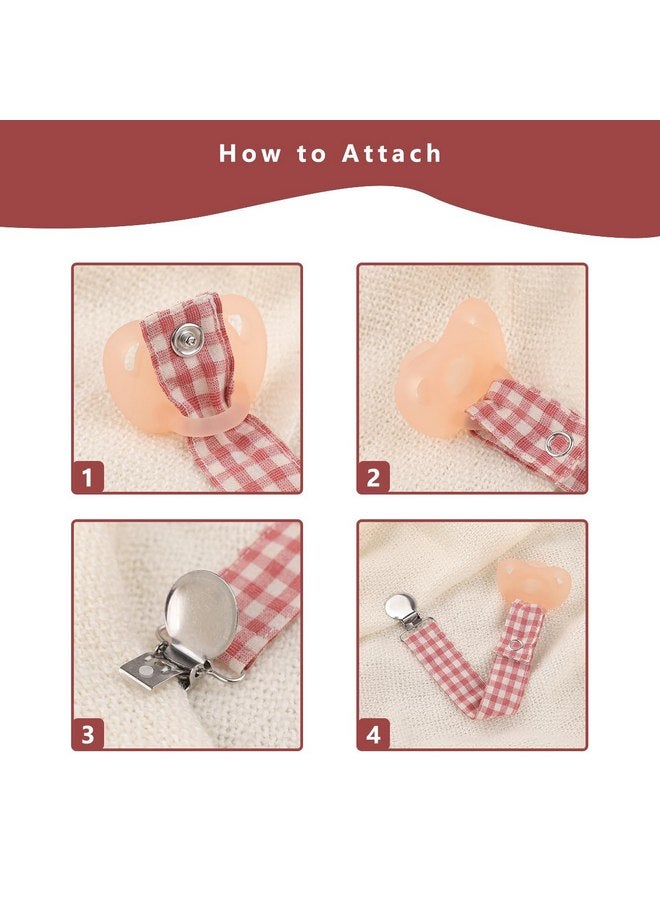 How to Attach

1

2

3

4