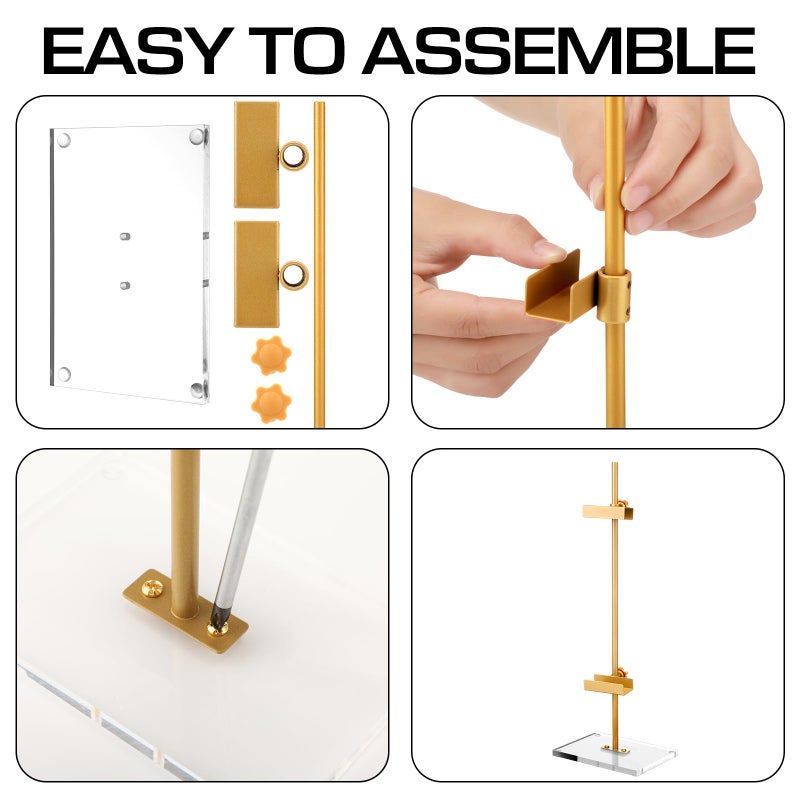 EASY TO ASSEMBLE