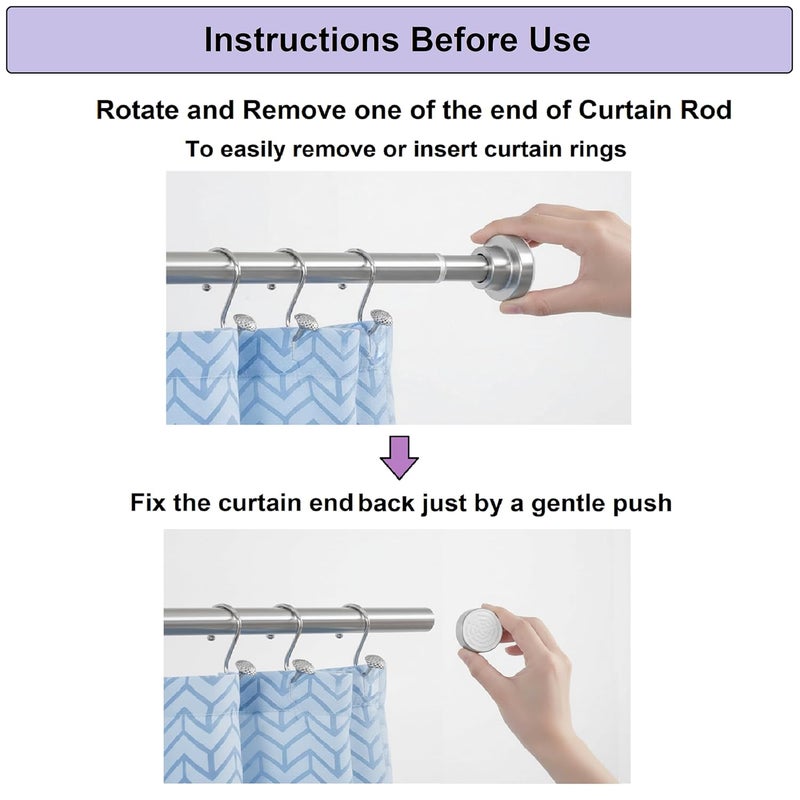 Instructions Before Use

Rotate and Remove one of the end of Curtain Rod

To easily remove or insert curtain rings

Fix the curtain end back just by a gentle push