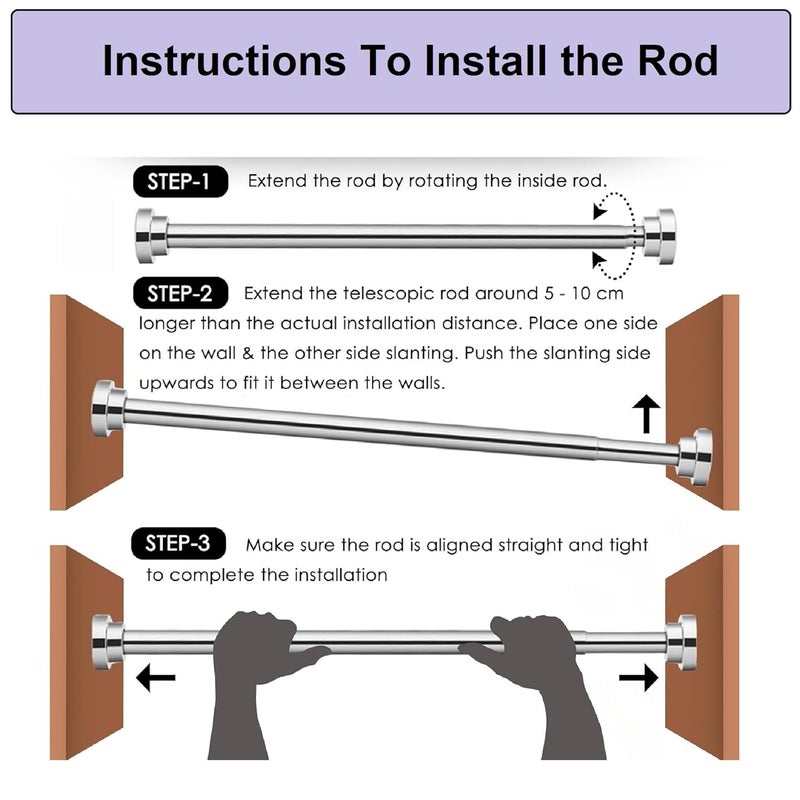 Instructions To Install the Rod

STEP-1 Extend the rod by rotating the inside rod.

STEP-2 Extend the telescopic rod around 5 - 10 cm longer than the actual installation distance. Place one side on the wall & the other side slanting. Push the slanting side upwards to fit it between the walls.

STEP-3 Make sure the rod is aligned straight and tight to complete the installation