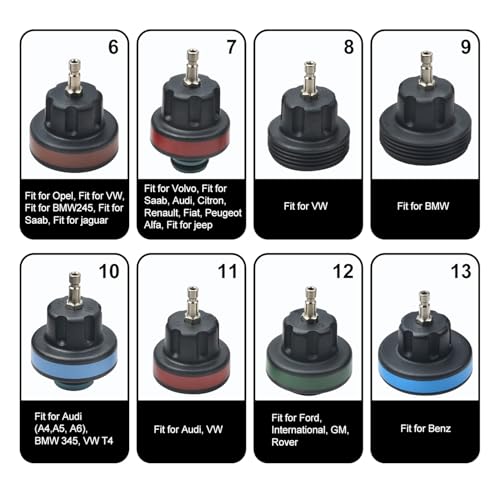 6

Fit for Opel, Fit for VW, Fit for BMW245, Fit for Saab, Fit for jaguar

7

Fit for Volvo, Fit for Saab, Audi, Citron, Renault, Fiat, Peugeot Alfa, Fit for jeep

8

Fit for VW

9

Fit for BMW

10

Fit for Audi (A4,A5, A6), BMW 345, VW T4

11

Fit for Audi, VW

12

Fit for Ford, International, GM, Rover

13

Fit for Benz