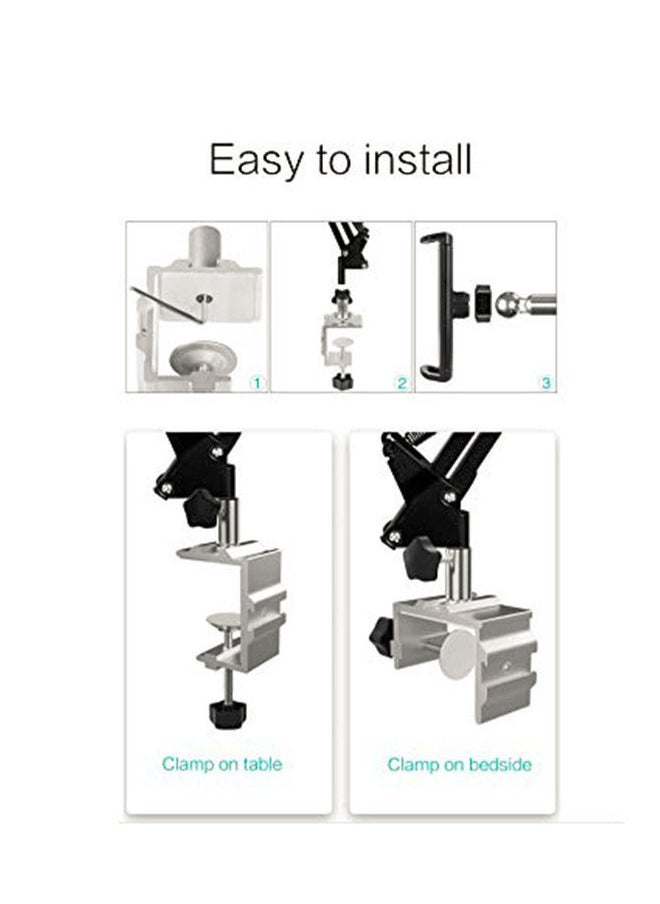 Easy to install

1

2

3

Clamp on table

Clamp on bedside