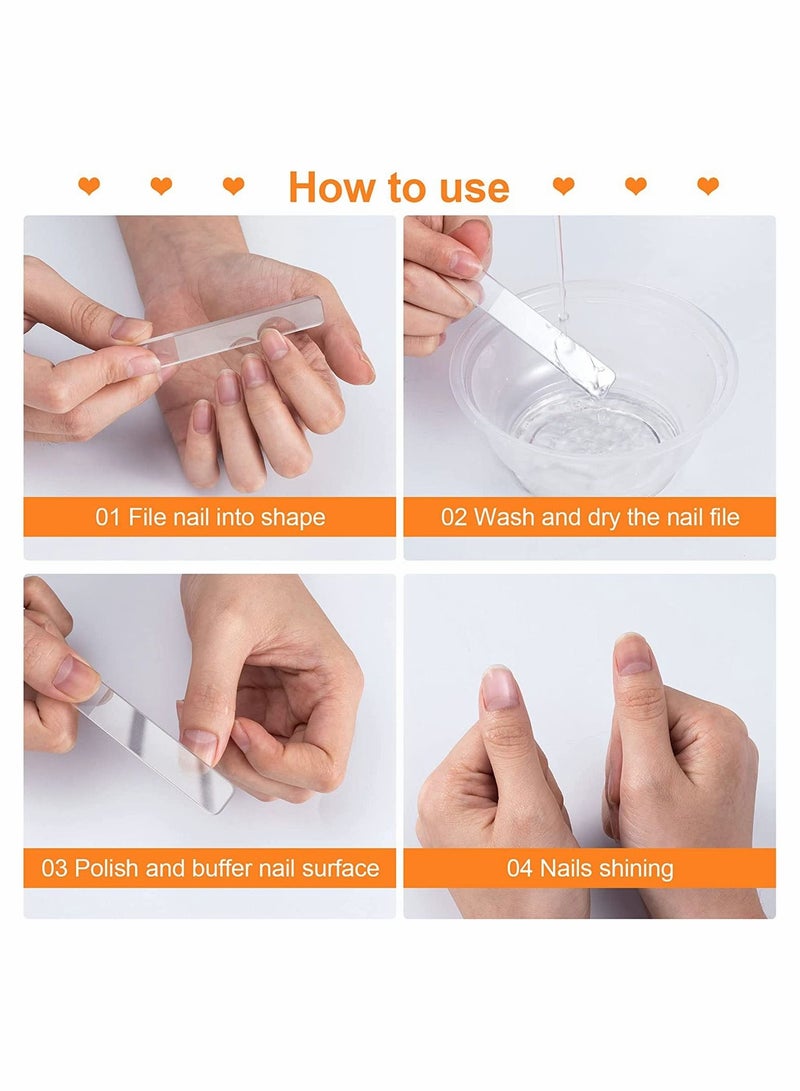 How to use

01 File nail into shape

02 Wash and dry the nail file

03 Polish and buffer nail surface

04 Nails shining