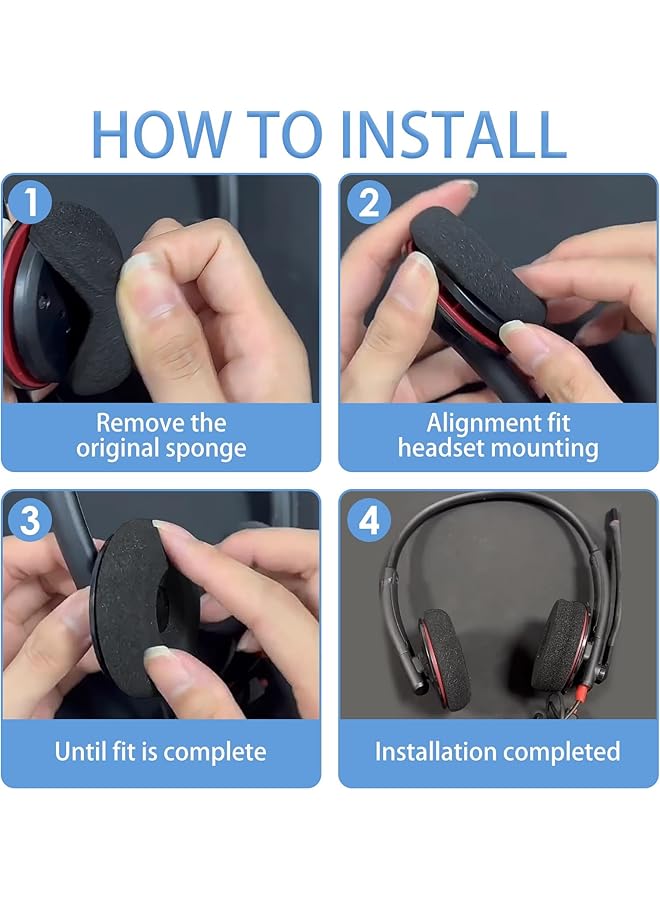 HOW TO INSTALL

1
Remove the original sponge

2
Alignment fit headset mounting

3
Until fit is complete

4
Installation completed