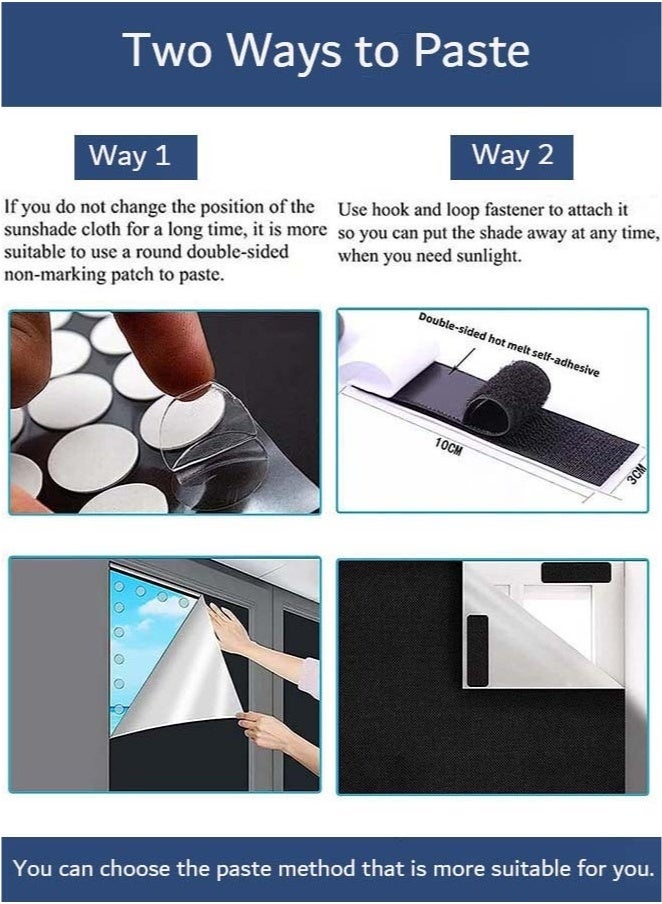 Two Ways to Paste

Way 1

If you do not change the position of the sunshade cloth for a long time, it is more suitable to use a round double-sided non-marking patch to paste.

Way 2

Use hook and loop fastener to attach it so you can put the shade away at any time, when you need sunlight.

Double-sided hot melt self-adhesive

10CM

3CM

You can choose the paste method that is more suitable for you.